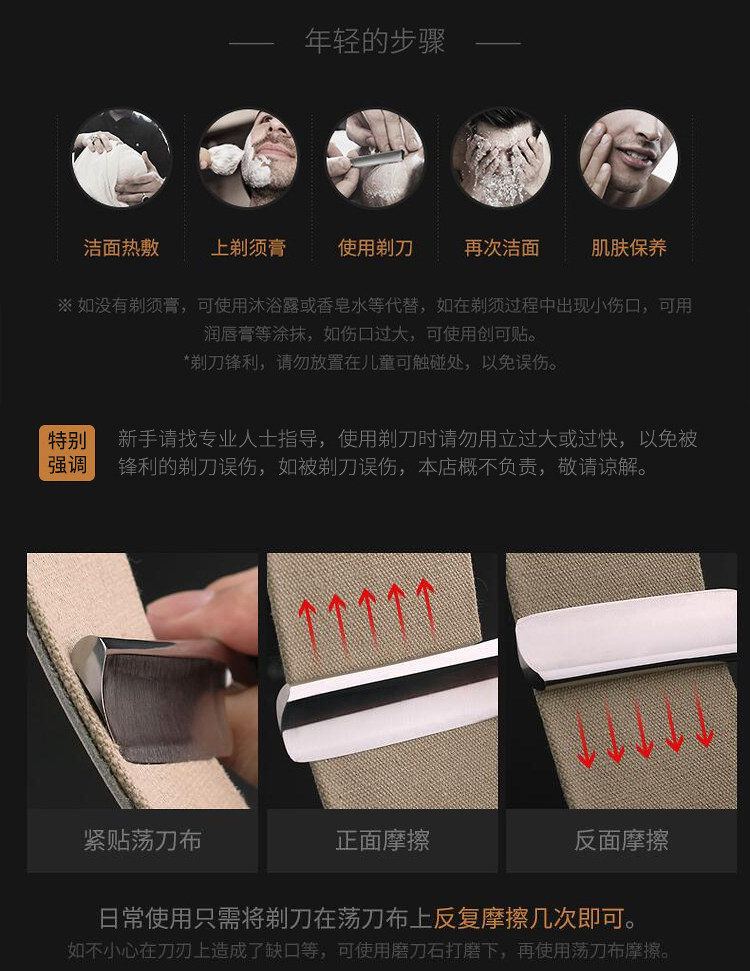 年轻的步骤

洁面热敷

上剃须膏

使用剃刀

再次洁面

肌肤保养

※ 如没有剃须膏，可使用沐浴露或香皂水等代替，如在剃须过程中出现小伤口，可用润唇膏等涂抹，如伤口过大，可使用创可贴。
*剃刀锋利，请勿放置在儿童可触碰处，以免误伤。

特别强调

新手请找专业人士指导，使用剃刀时请勿用立过大或过快，以免被锋利的剃刀误伤，如被剃刀误伤，本店概不负责，敬请谅解。

紧贴荡刀布

正面摩擦

反面摩擦

日常使用只需将剃刀在荡刀布上反复摩擦几次即可。
如不小心在刀刃上造成了缺口等，可使用磨刀石打磨下，再使用荡刀布摩擦。