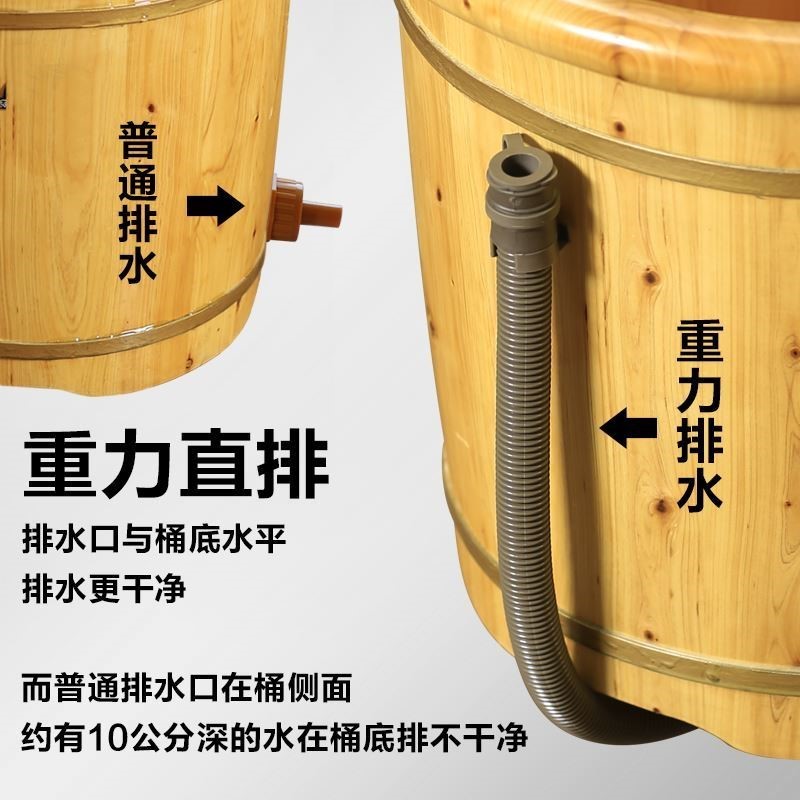 普通排水

重力排水

重力直排

排水口与桶底水平
排水更干净

而普通排水口在桶侧面
约有10公分深的水在桶底排不干净