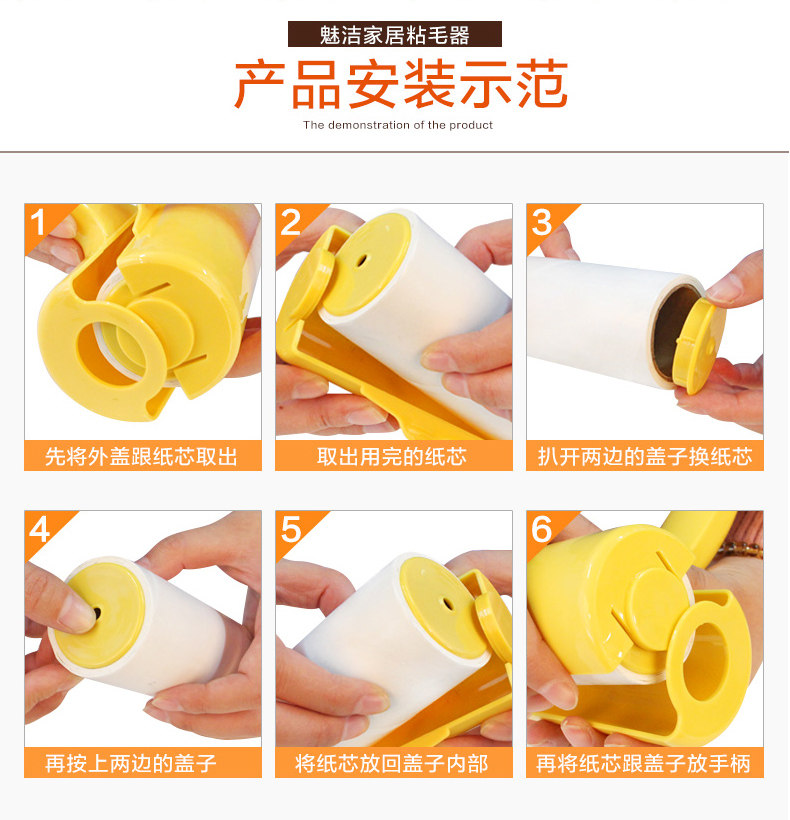 魅洁家居粘毛器

产品安装示范

The demonstration of the product

1
先将外盖跟纸芯取出

2
取出用完的纸芯

3
扒开两边的盖子换纸芯

4
再按上两边的盖子

5
将纸芯放回盖子内部

6
再将纸芯跟盖子放手柄