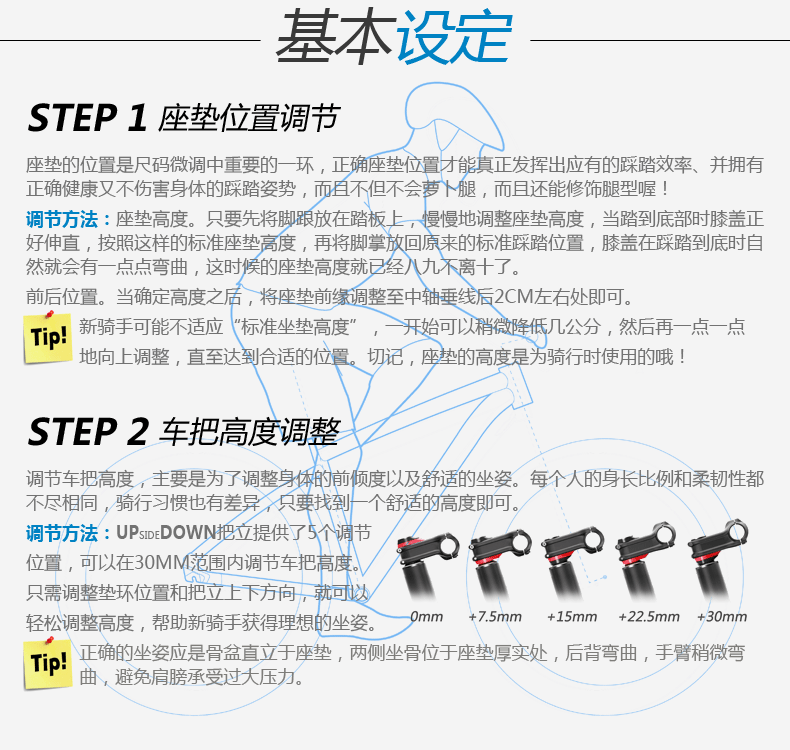 基本设定

STEP 1 座垫位置调节

座垫的位置是尺码微调中重要的一环，正确座垫位置才能真正发挥出应有的踩踏效率、并拥有正确健康又不伤害身体的踩踏姿势，而且不但不会萝卜腿，而且还能修饰腿型喔！

调节方法：座垫高度。只要先将脚跟放在踏板上，慢慢地调整座垫高度，当踏到底部时膝盖正好伸直，按照这样的标准座垫高度，再将脚掌放回原来的标准踩踏位置，膝盖在踩踏到底时自然就会有一点点弯曲，这时候的座垫高度就已经八九不离十了。

前后位置。当确定高度之后，将座垫前缘调整至中轴垂线后2CM左右处即可。

Tip!

新骑手可能不适应“标准坐垫高度”，一开始可以稍微降低几公分，然后再一点一点地向上调整，直至达到合适的位置。切记，座垫的高度是为骑行时使用的哦！

STEP 2 车把高度调整

调节车把高度，主要是为了调整身体的前倾度以及舒适的坐姿。每个人的身长比例和柔韧性都不尽相同，骑行习惯也有差异，只要找到一个舒适的高度即可。

调节方法：UPSIDEDOWN把立提供了5个调节位置，可以在30MM范围内调节车把高度。只需调整垫环位置和把立上下方向，就可以轻松调整高度，帮助新骑手获得理想的坐姿。

0mm +7.5mm +15mm +22.5mm +30mm

Tip!

正确的坐姿应是骨盆直立于座垫，两侧坐骨位于座垫厚实处，后背弯曲，手臂稍微弯曲，避免肩膀承受过大压力。