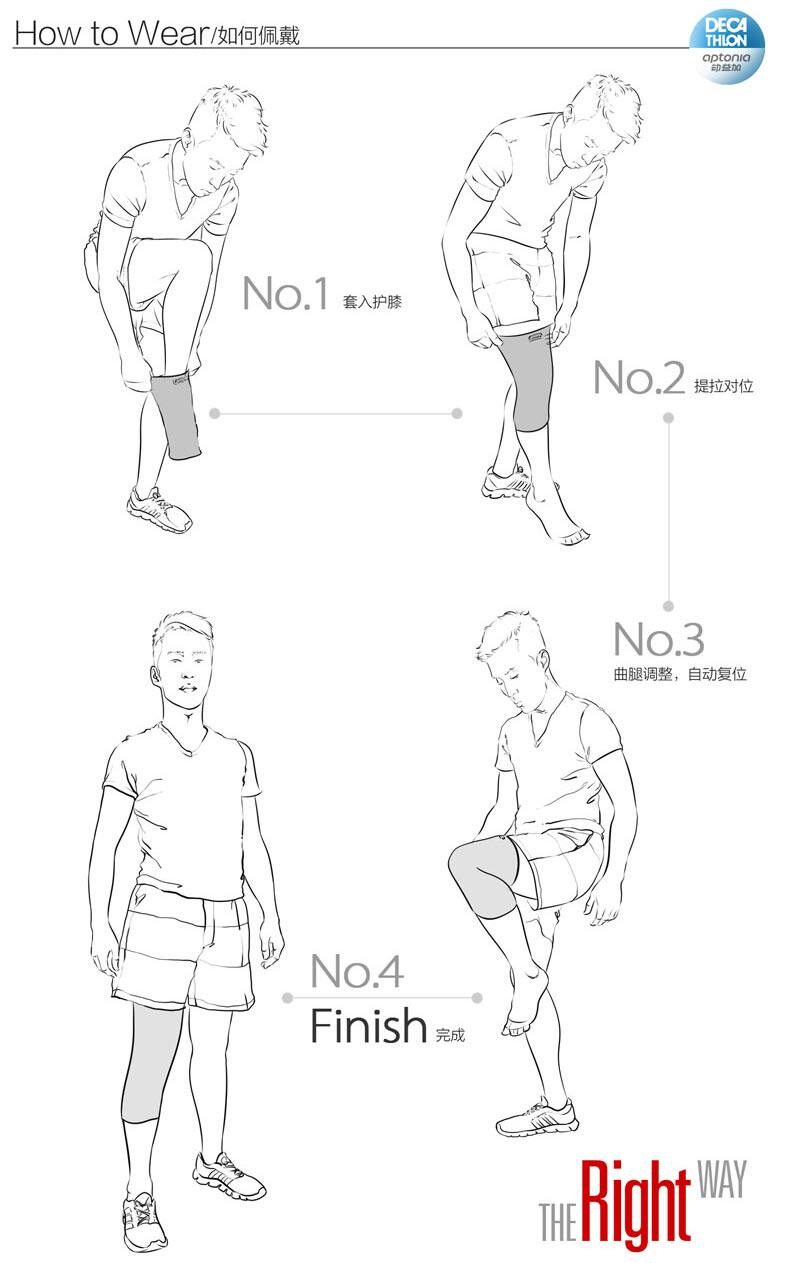 How to Wear/如何佩戴

DECATHLON
aptonia
动益加

No.1 套入护膝

No.2 提拉对位

No.3
曲腿调整，自动复位

No.4
Finish 完成

THE Right WAY