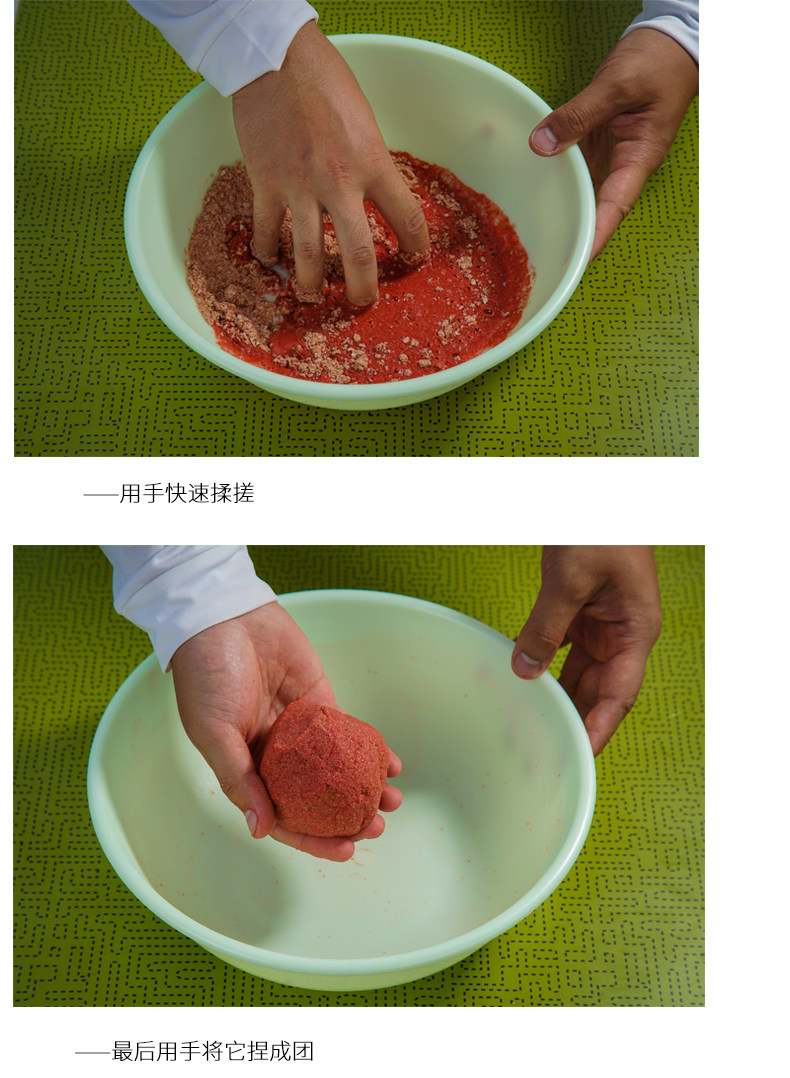 ——用手快速揉搓

——最后用手将它捏成团