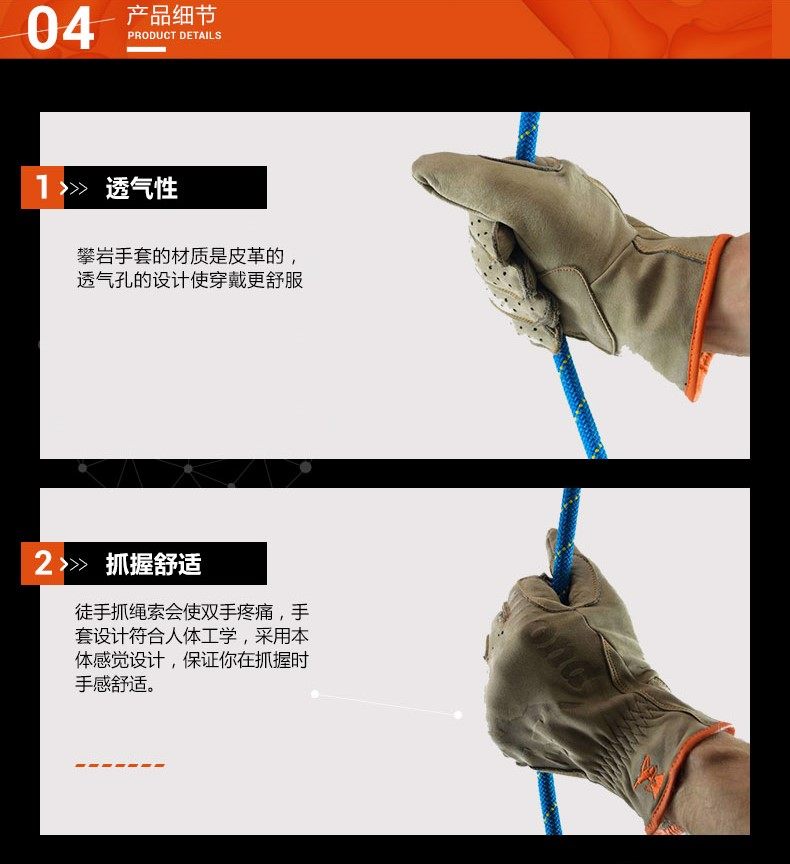 04 产品细节
PRODUCT DETAILS

1 >>> 透气性

攀岩手套的材质是皮革的，透气孔的设计使穿戴更舒服

2 >>> 抓握舒适

徒手抓绳索会使双手疼痛，手套设计符合人体工学，采用本体感觉设计，保证你在抓握时手感舒适。