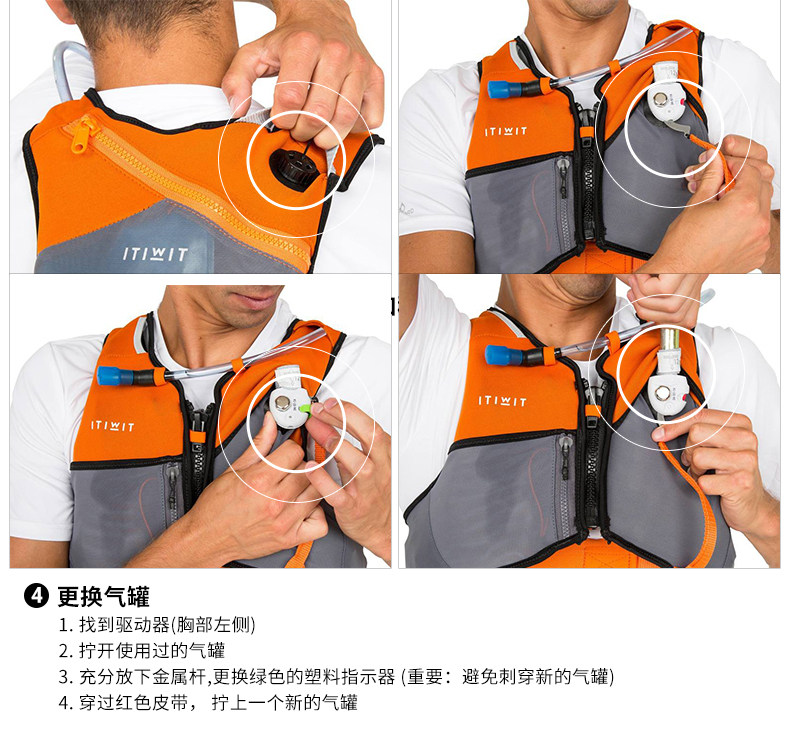 ITIWIT

ITIWIT

ITIWIT

ITIWIT

❹ 更换气罐

1. 找到驱动器(胸部左侧)
2. 拧开使用过的气罐
3. 充分放下金属杆,更换绿色的塑料指示器 (重要：避免刺穿新的气罐)
4. 穿过红色皮带， 拧上一个新的气罐