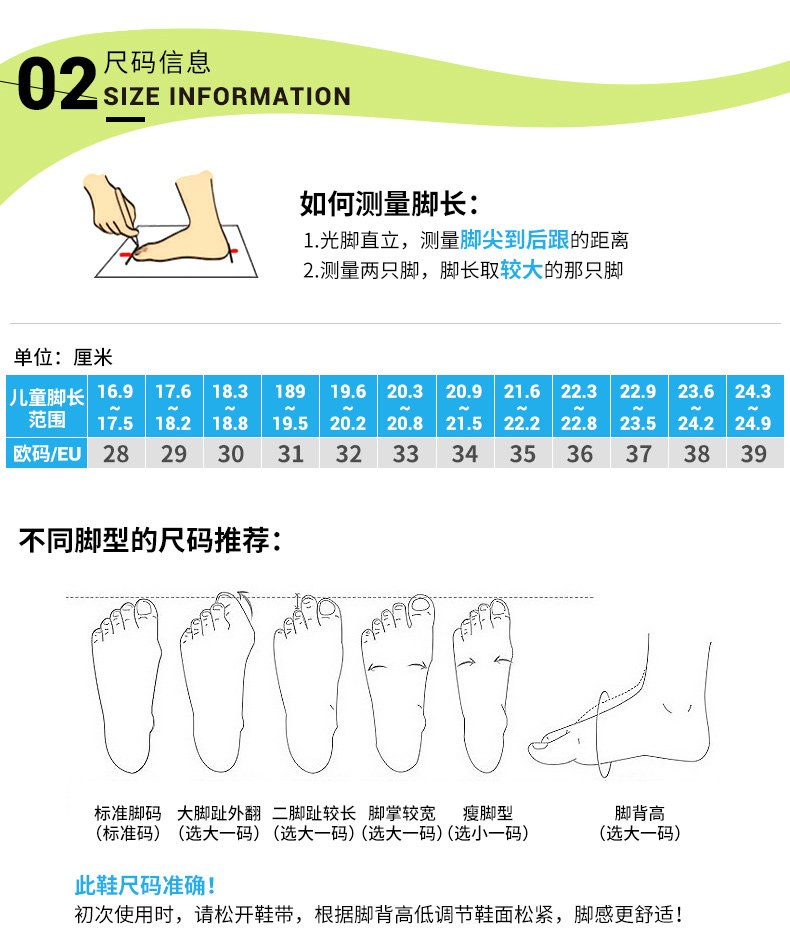 02 尺码信息
SIZE INFORMATION

如何测量脚长：
1.光脚直立，测量脚尖到后跟的距离
2.测量两只脚，脚长取较大的那只脚

单位：厘米

| 儿童脚长范围 | 16.9 ~ 17.5 | 17.6 ~ 18.2 | 18.3 ~ 18.8 | 189 ~ 19.5 | 19.6 ~ 20.2 | 20.3 ~ 20.8 | 20.9 ~ 21.5 | 21.6 ~ 22.2 | 22.3 ~ 22.8 | 22.9 ~ 23.5 | 23.6 ~ 24.2 | 24.3 ~ 24.9 |
|---|---|---|---|---|---|---|---|---|---|---|---|---|
| 欧码/EU | 28 | 29 | 30 | 31 | 32 | 33 | 34 | 35 | 36 | 37 | 38 | 39 |

不同脚型的尺码推荐：

标准脚码
（标准码）

大脚趾外翻
（选大一码）

二脚趾较长
（选大一码）

脚掌较宽
（选大一码）

瘦脚型
（选小一码）

脚背高
（选大一码）

此鞋尺码准确！
初次使用时，请松开鞋带，根据脚背高低调节鞋面松紧，脚感更舒适！