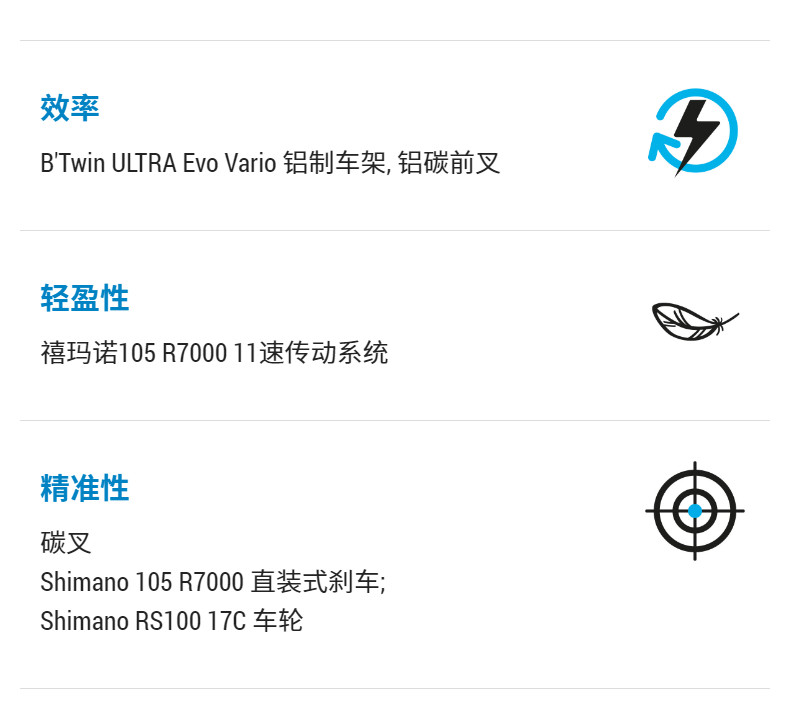 效率

B'Twin ULTRA Evo Vario 铝制车架, 铝碳前叉

轻盈性

禧玛诺105 R7000 11速传动系统

精准性

碳叉
Shimano 105 R7000 直装式刹车;
Shimano RS100 17C 车轮