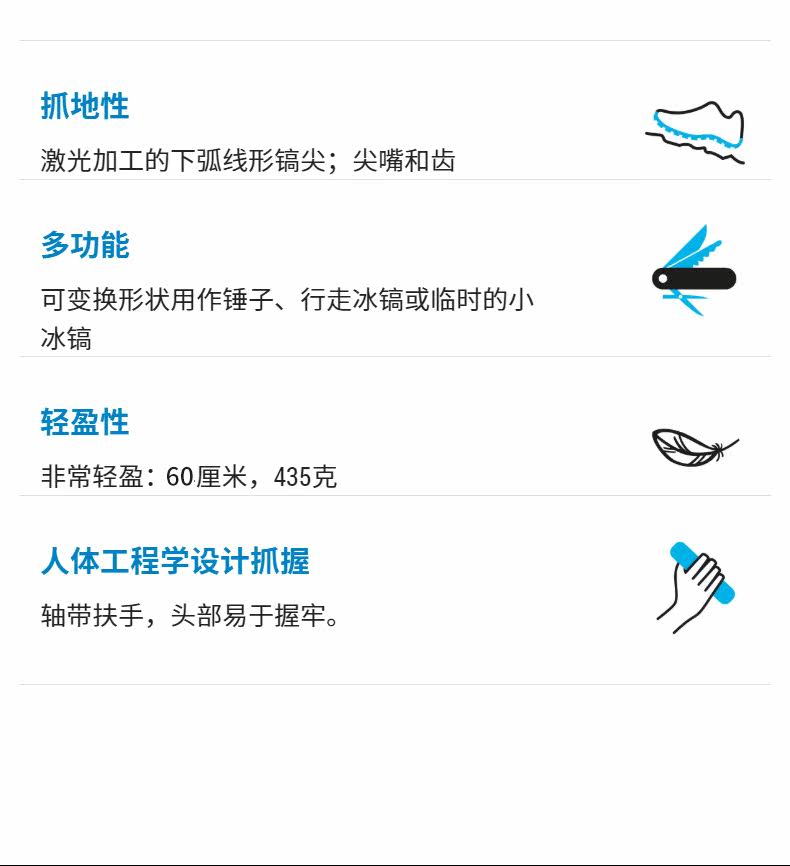 抓地性

激光加工的下弧线形镐尖；尖嘴和齿

多功能

可变换形状用作锤子、行走冰镐或临时的小冰镐

轻盈性

非常轻盈：60厘米，435克

人体工程学设计抓握

轴带扶手，头部易于握牢。