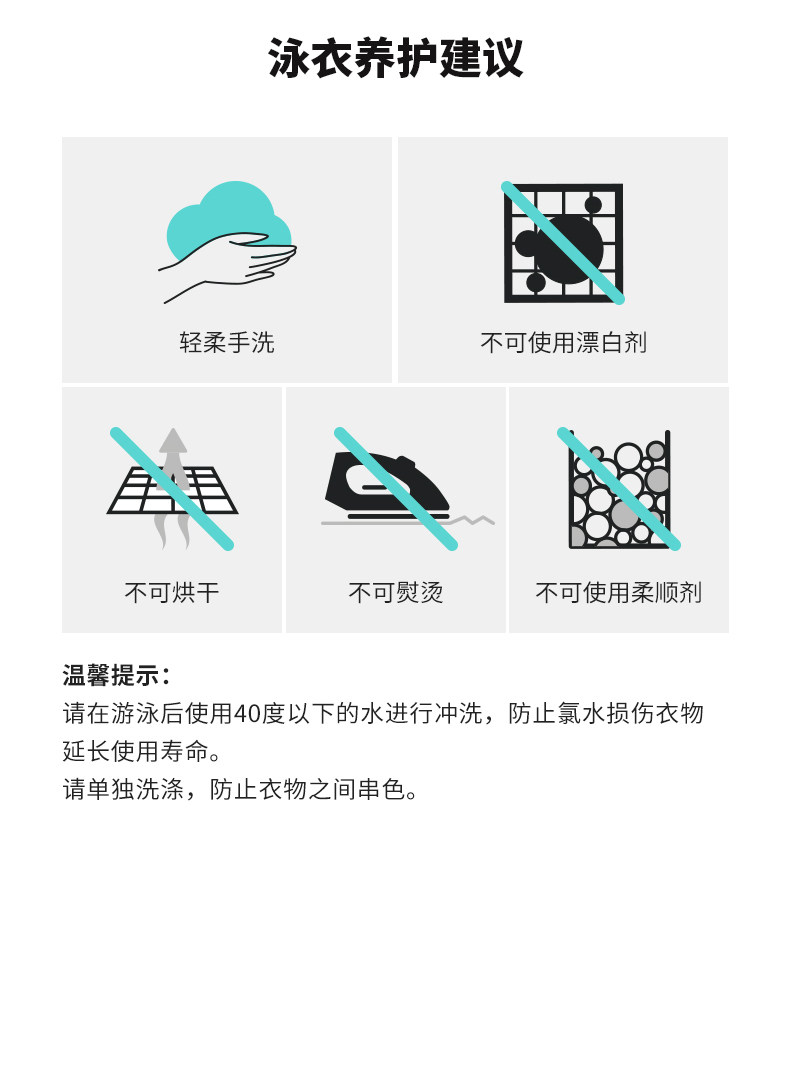 泳衣养护建议

轻柔手洗

不可使用漂白剂

不可烘干

不可熨烫

不可使用柔顺剂

温馨提示:

请在游泳后使用40度以下的水进行冲洗，防止氯水损伤衣物延长使用寿命。

请单独洗涤，防止衣物之间串色。