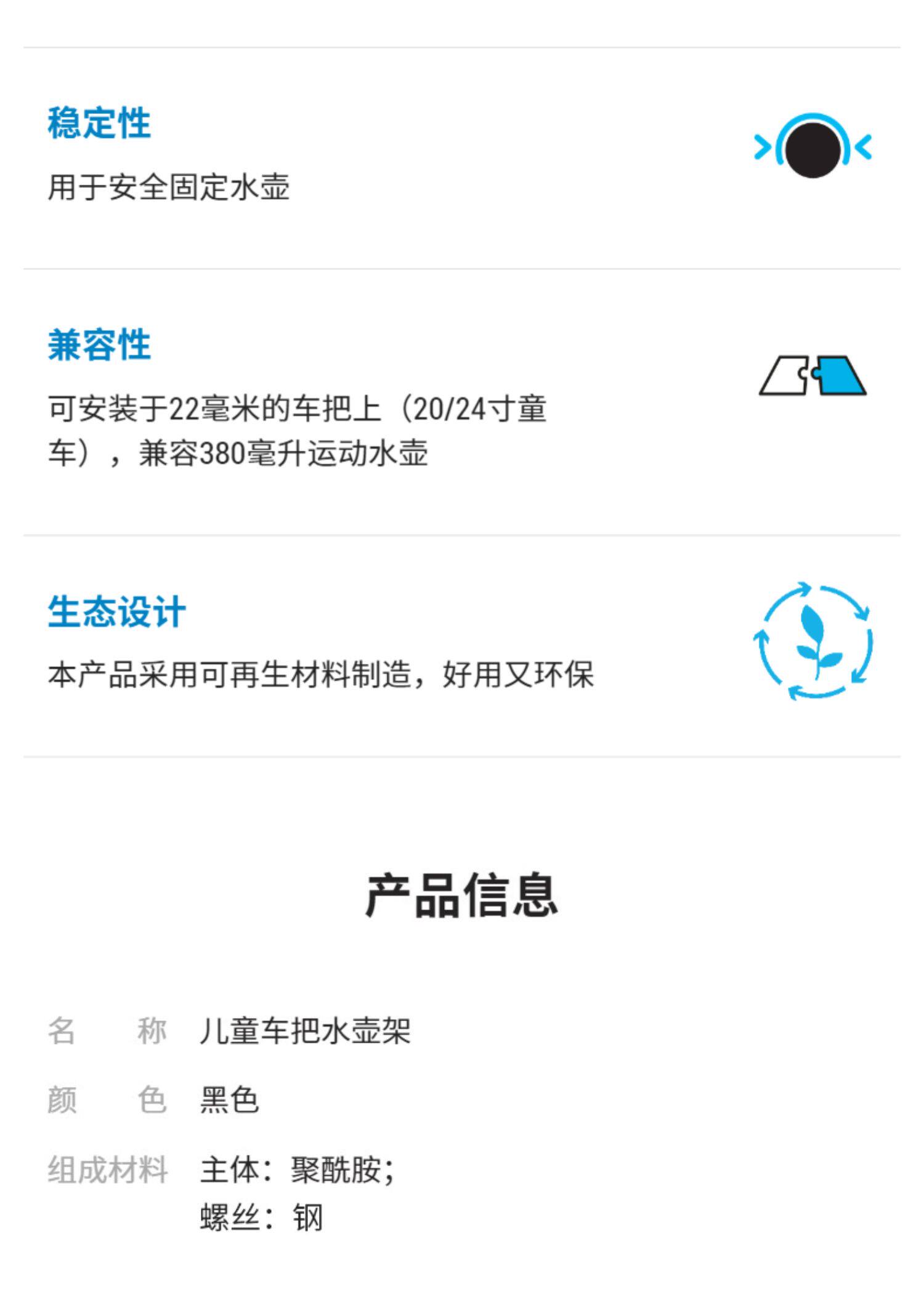 稳定性

用于安全固定水壶

兼容性

可安装于22毫米的车把上（20/24寸童车），兼容380毫升运动水壶

生态设计

本产品采用可再生材料制造，好用又环保

产品信息

名 称 儿童车把水壶架

颜 色 黑色

组成材料 主体：聚酰胺；
螺丝：钢