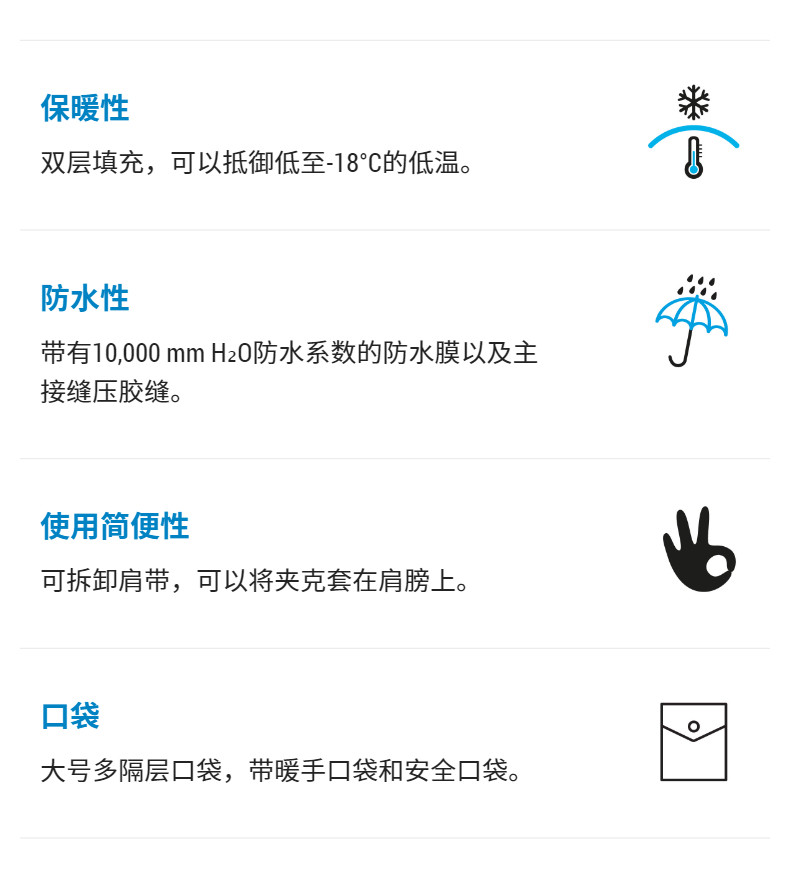 保暖性

双层填充，可以抵御低至-18°C的低温。

防水性

带有10,000 mm $H_2O$防水系数的防水膜以及主接缝压胶缝。

使用简便性

可拆卸肩带，可以将夹克套在肩膀上。

口袋

大号多隔层口袋，带暖手口袋和安全口袋。