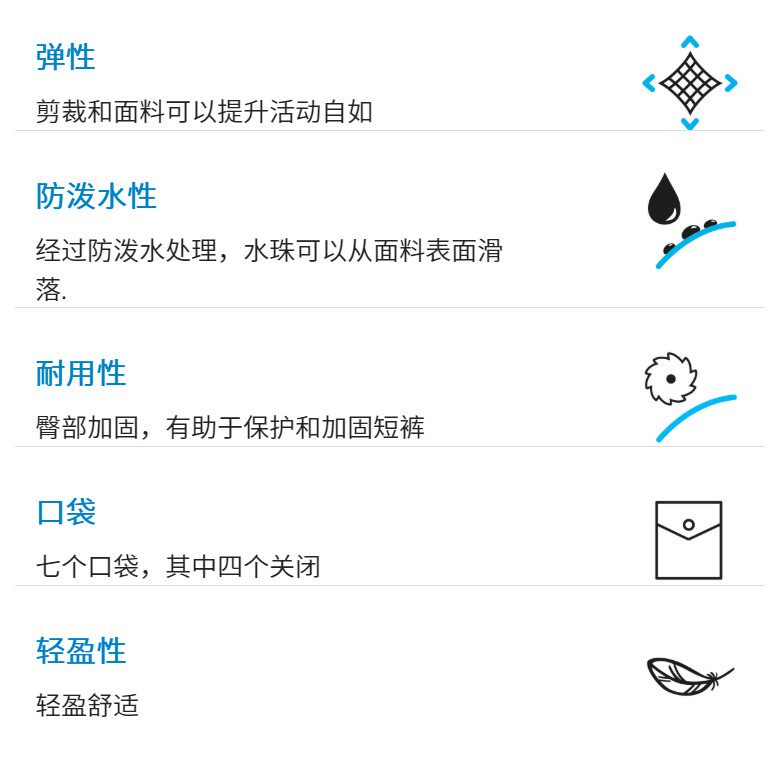 弹性

剪裁和面料可以提升活动自如

防泼水性

经过防泼水处理，水珠可以从面料表面滑落.

耐用性

臀部加固，有助于保护和加固短裤

口袋

七个口袋，其中四个关闭

轻盈性

轻盈舒适