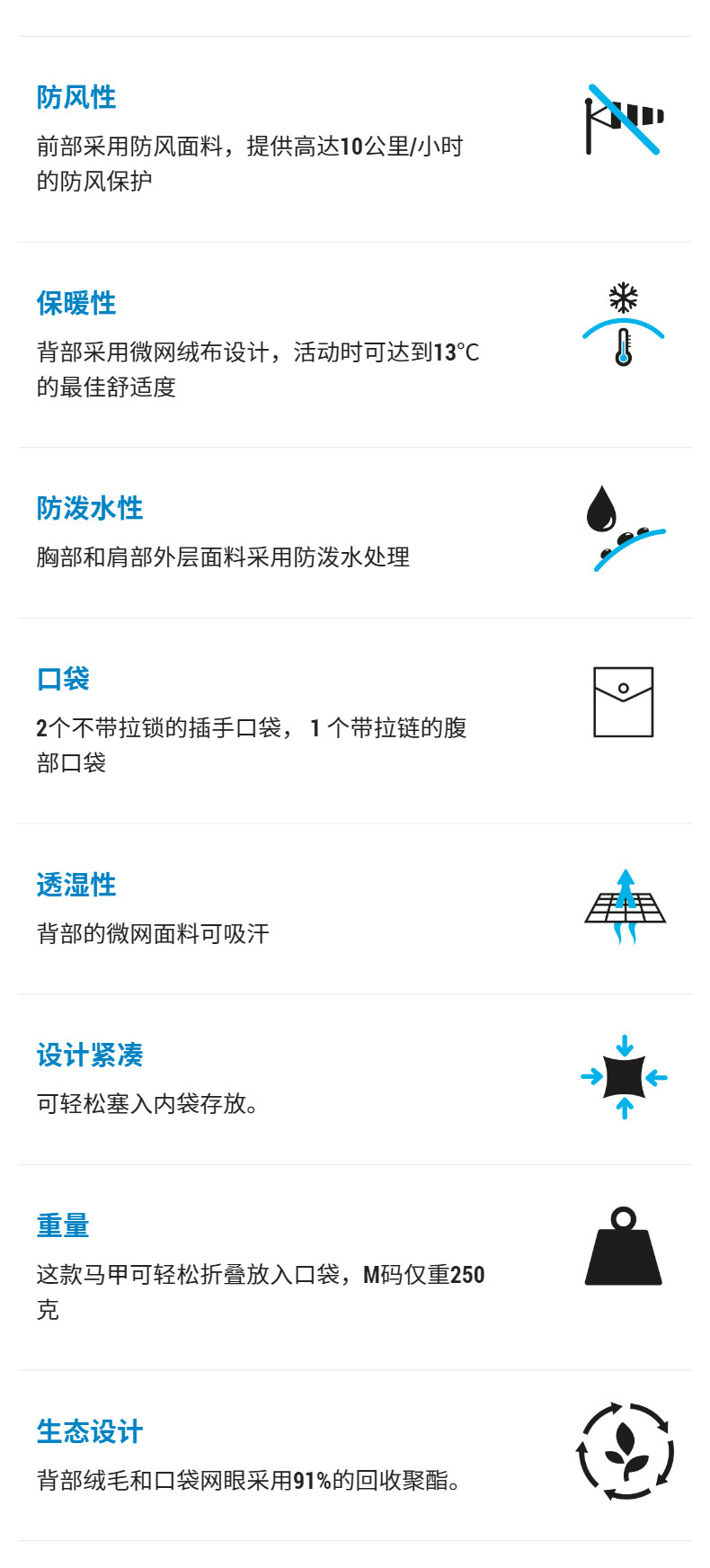 防风性

前部采用防风面料，提供高达10公里/小时的防风保护

保暖性

背部采用微网绒布设计，活动时可达到13°C的最佳舒适度

防泼水性

胸部和肩部外层面料采用防泼水处理

口袋

2个不带拉锁的插手口袋，1个带拉链的腹部口袋

透湿性

背部的微网面料可吸汗

设计紧凑

可轻松塞入内袋存放。

重量

这款马甲可轻松折叠放入口袋，M码仅重250克

生态设计

背部绒毛和口袋网眼采用91%的回收聚酯。