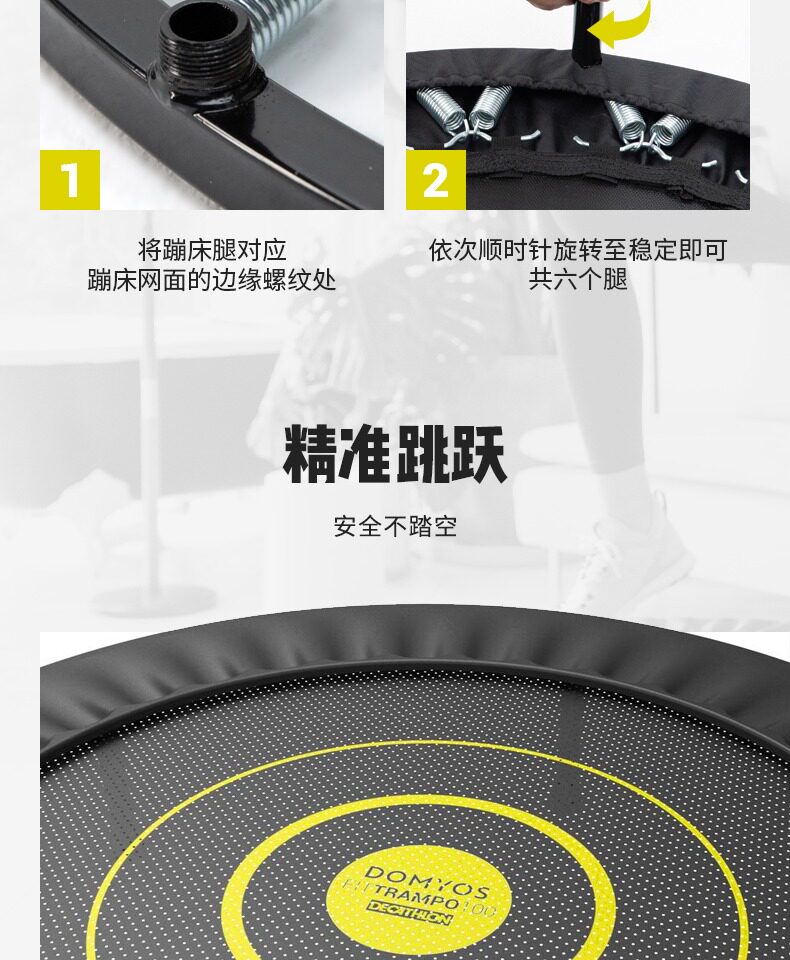 1

将蹦床腿对应
蹦床网面的边缘螺纹处

2

依次顺时针旋转至稳定即可
共六个腿

精准跳跃

安全不踏空

DOMYOS
FIT TRAMPO 100
DECATHLON