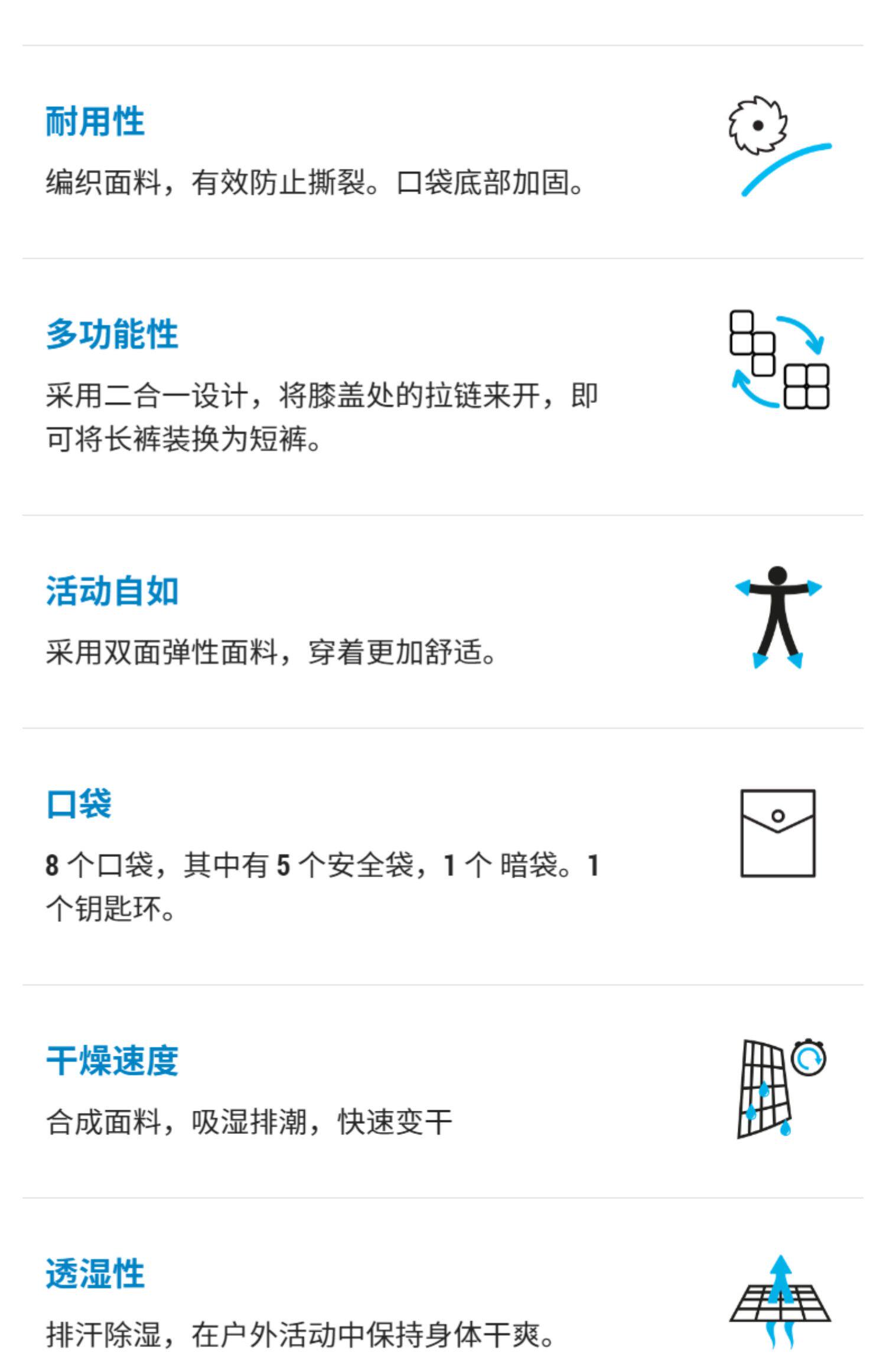 耐用性

编织面料，有效防止撕裂。口袋底部加固。

多功能性

采用二合一设计，将膝盖处的拉链来开，即可将长裤装换为短裤。

活动自如

采用双面弹性面料，穿着更加舒适。

口袋

8个口袋，其中有5个安全袋，1个暗袋。1个钥匙环。

干燥速度

合成面料，吸湿排潮，快速变干

透湿性

排汗除湿，在户外活动中保持身体干爽。