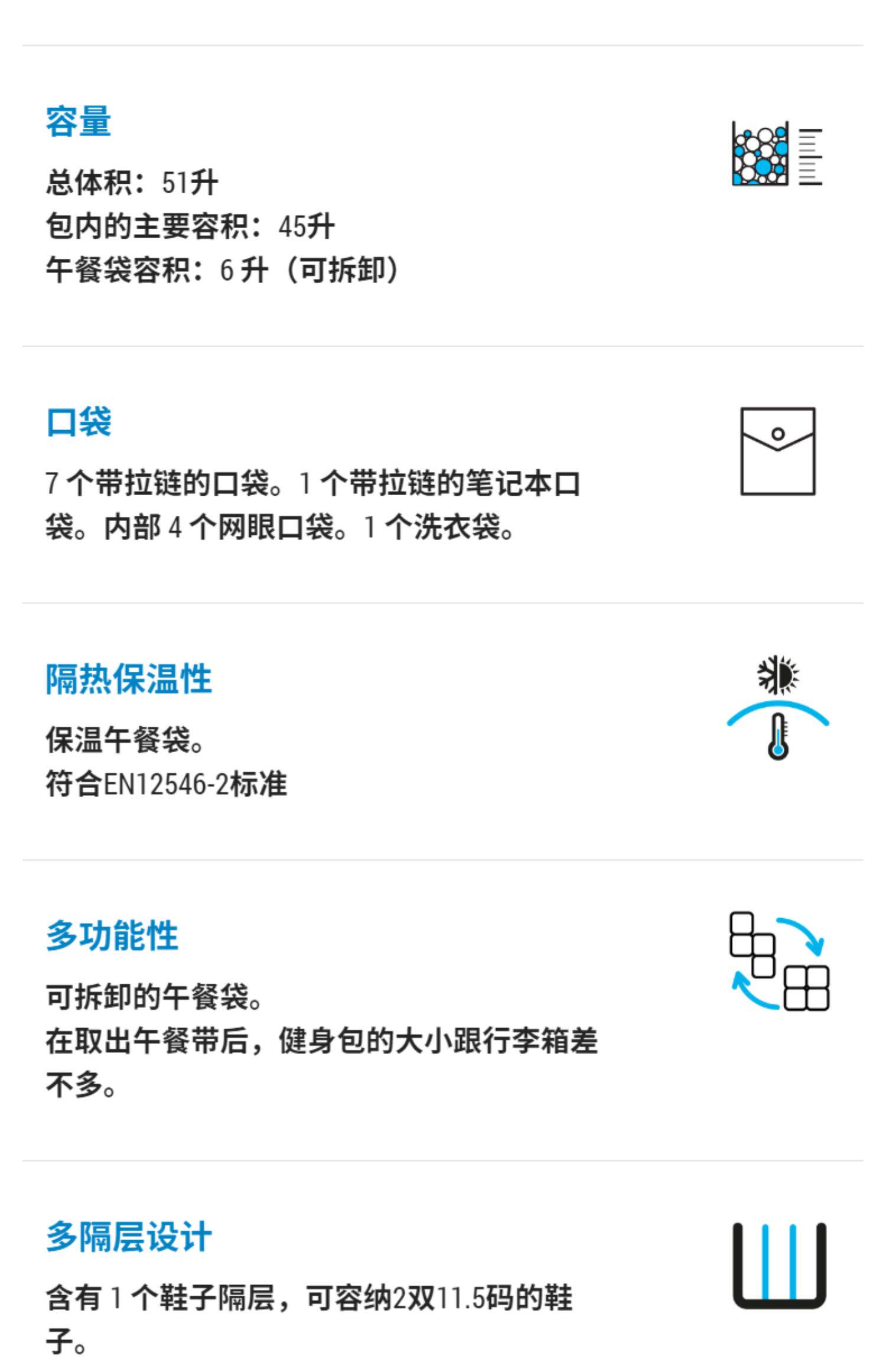 容量

总体积：51升
包内的主要容积：45升
午餐袋容积：6升（可拆卸）

口袋

7个带拉链的口袋。1个带拉链的笔记本口袋。内部4个网眼口袋。1个洗衣袋。

隔热保温性

保温午餐袋。
符合EN12546-2标准

多功能性

可拆卸的午餐袋。
在取出午餐带后，健身包的大小跟行李箱差不多。

多隔层设计

含有1个鞋子隔层，可容纳2双11.5码的鞋子。