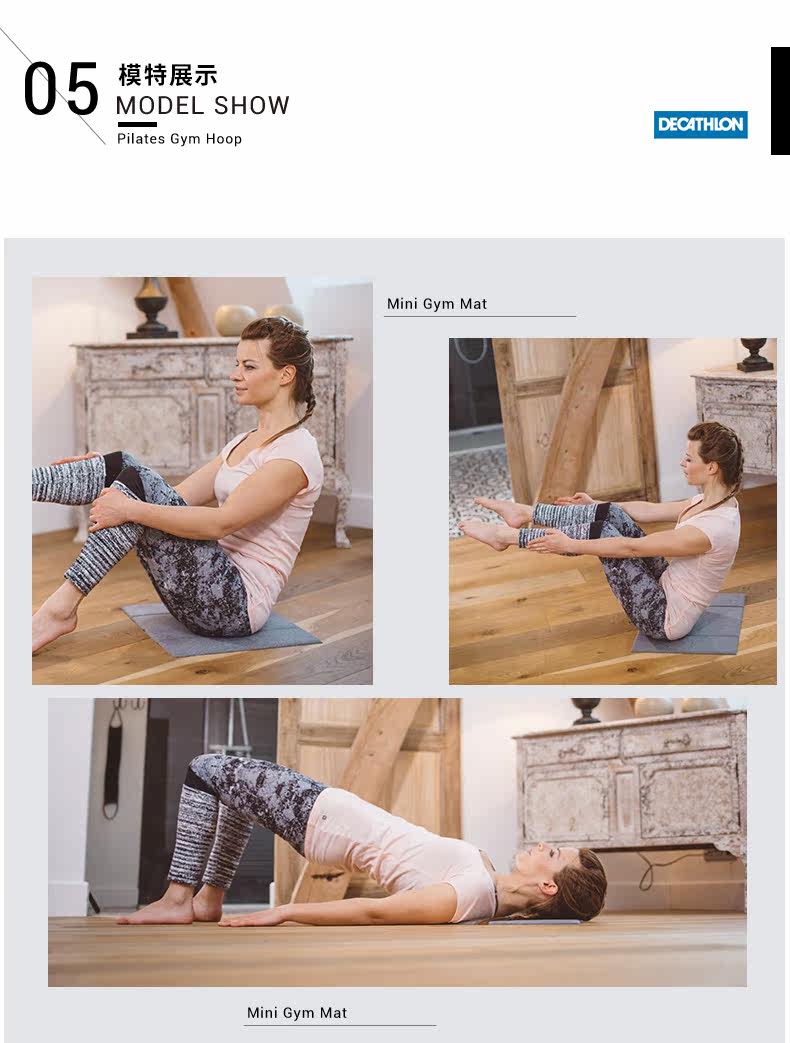 05 模特展示
MODEL SHOW
Pilates Gym Hoop

DECATHLON

Mini Gym Mat

Mini Gym Mat