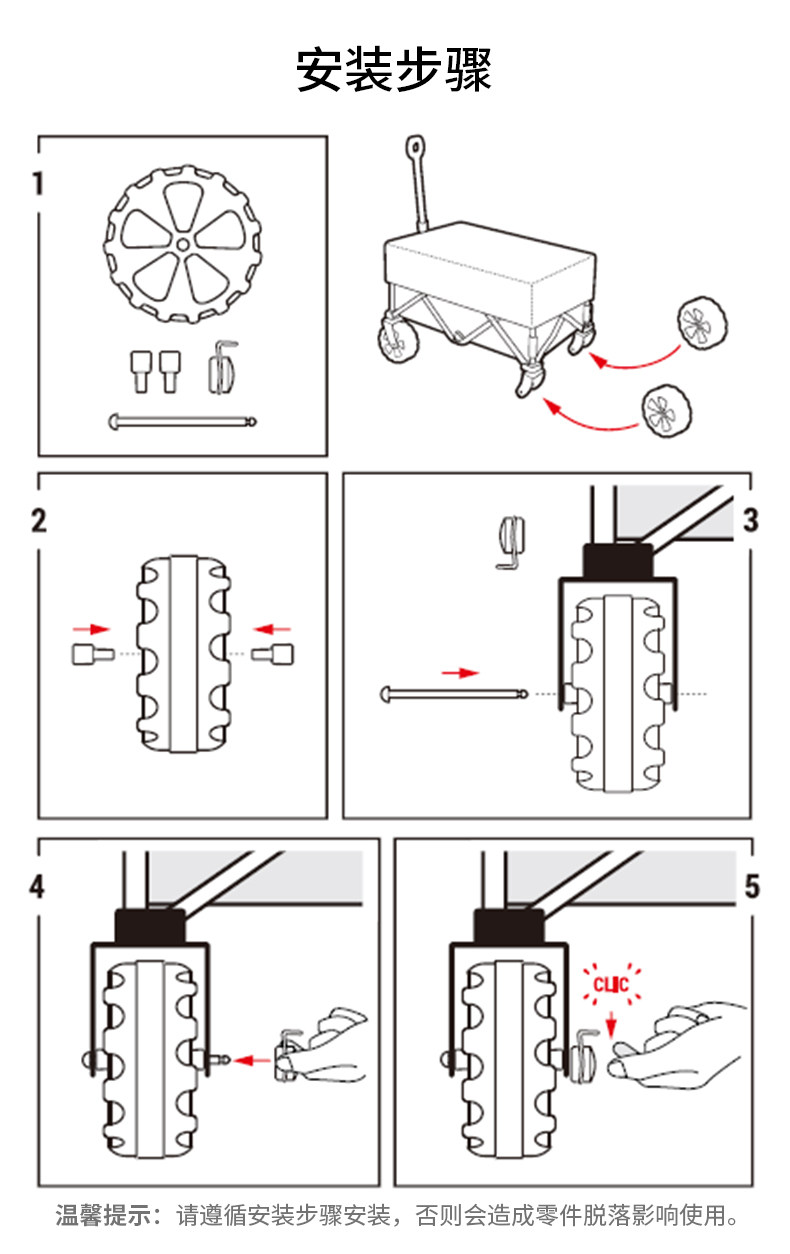 安装步骤

1

2

3

4

5

CLIC

温馨提示：请遵循安装步骤安装，否则会造成零件脱落影响使用。