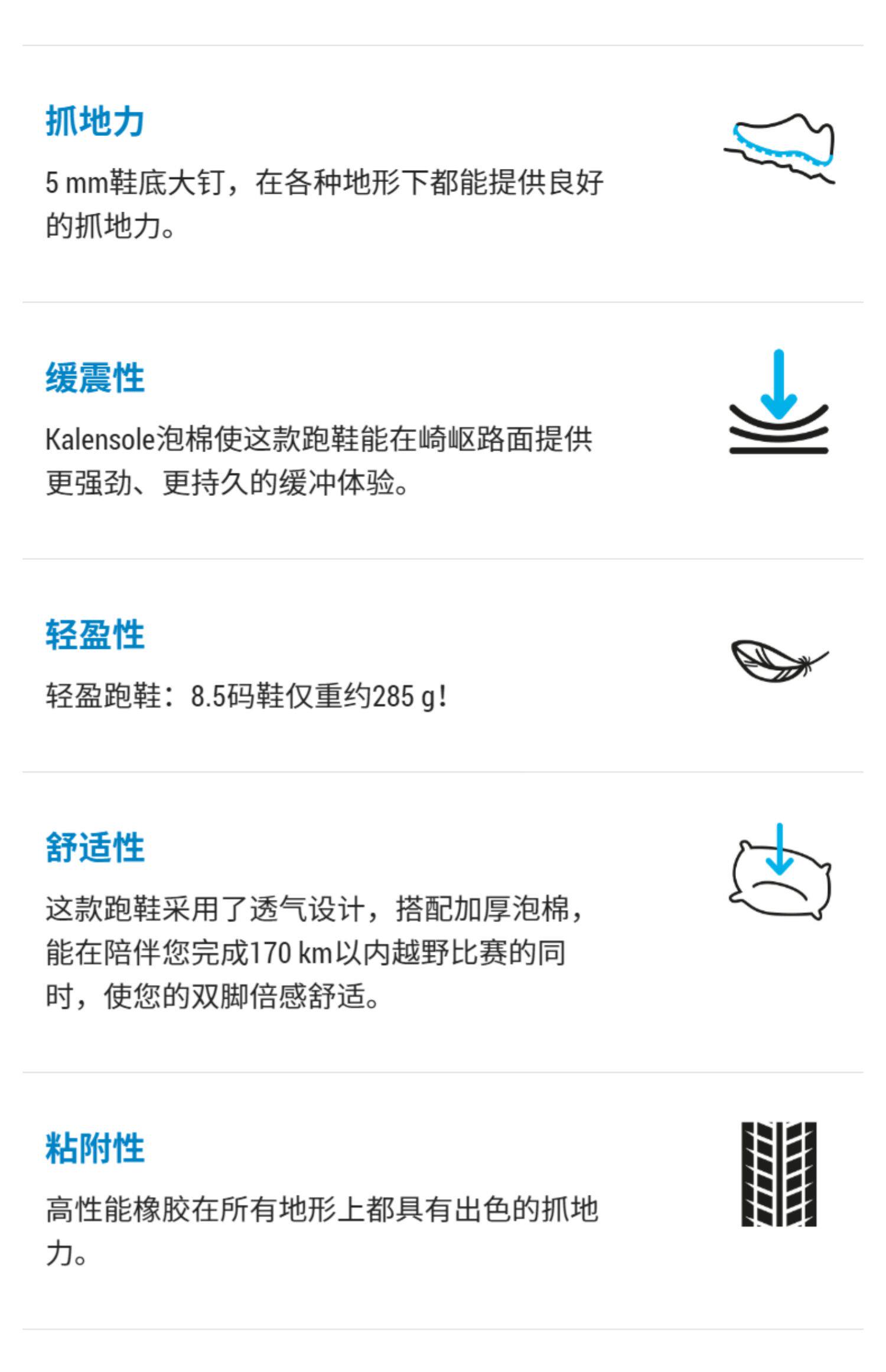 抓地力

5 mm鞋底大钉，在各种地形下都能提供良好的抓地力。

缓震性

Kalensole泡棉使这款跑鞋能在崎岖路面提供更强劲、更持久的缓冲体验。

轻盈性

轻盈跑鞋：8.5码鞋仅重约285 g!

舒适性

这款跑鞋采用了透气设计，搭配加厚泡棉，能在陪伴您完成170 km以内越野比赛的同时，使您的双脚倍感舒适。

粘附性

高性能橡胶在所有地形上都具有出色的抓地力。