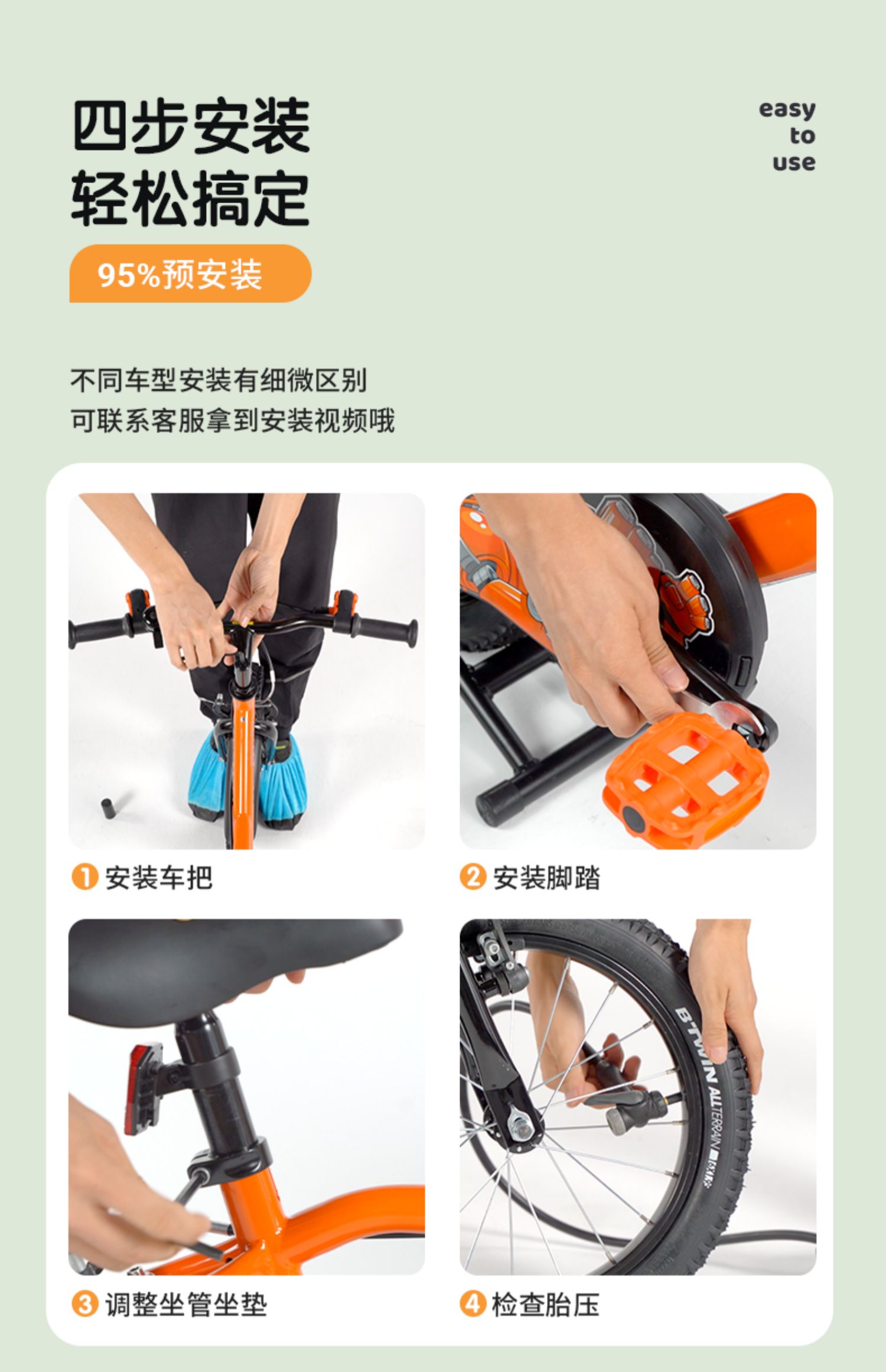 四步安装
轻松搞定

easy
to
use

95%预安装

不同车型安装有细微区别
可联系客服拿到安装视频哦

1 安装车把

2 安装脚踏

3 调整坐管坐垫

B'TWIN ALLTERRAIN

4 检查胎压