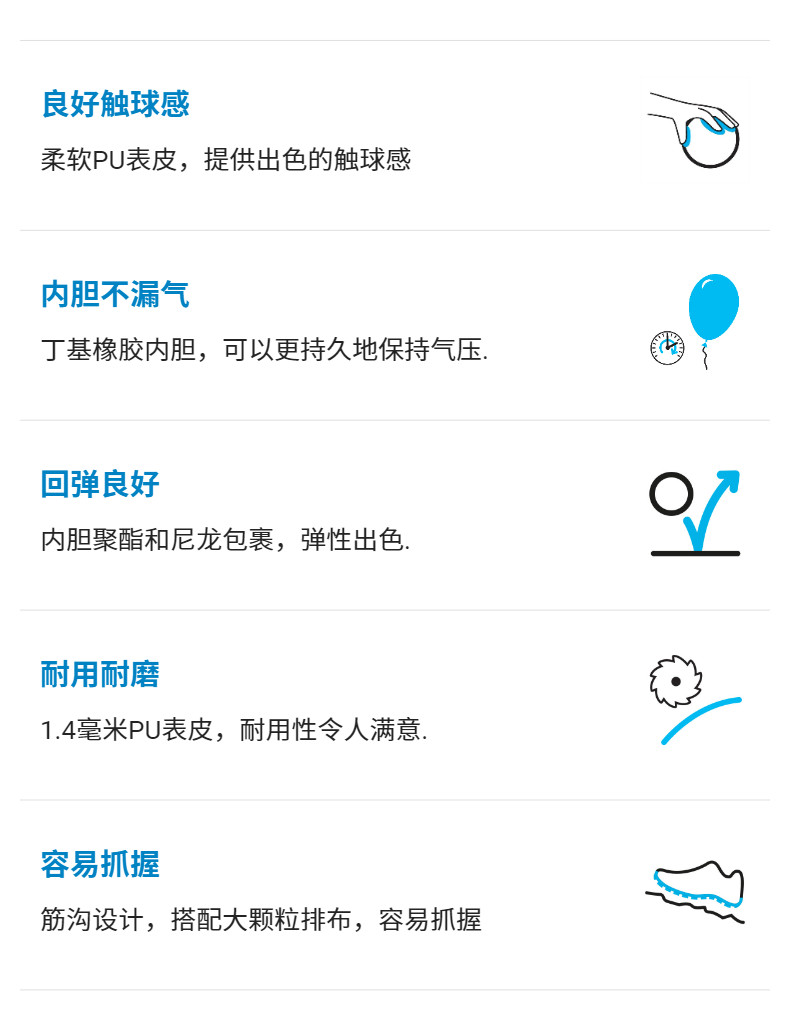 良好触球感

柔软PU表皮，提供出色的触球感

内胆不漏气

丁基橡胶内胆，可以更持久地保持气压.

回弹良好

内胆聚酯和尼龙包裹，弹性出色.

耐用耐磨

1.4毫米PU表皮，耐用性令人满意.

容易抓握

筋沟设计，搭配大颗粒排布，容易抓握