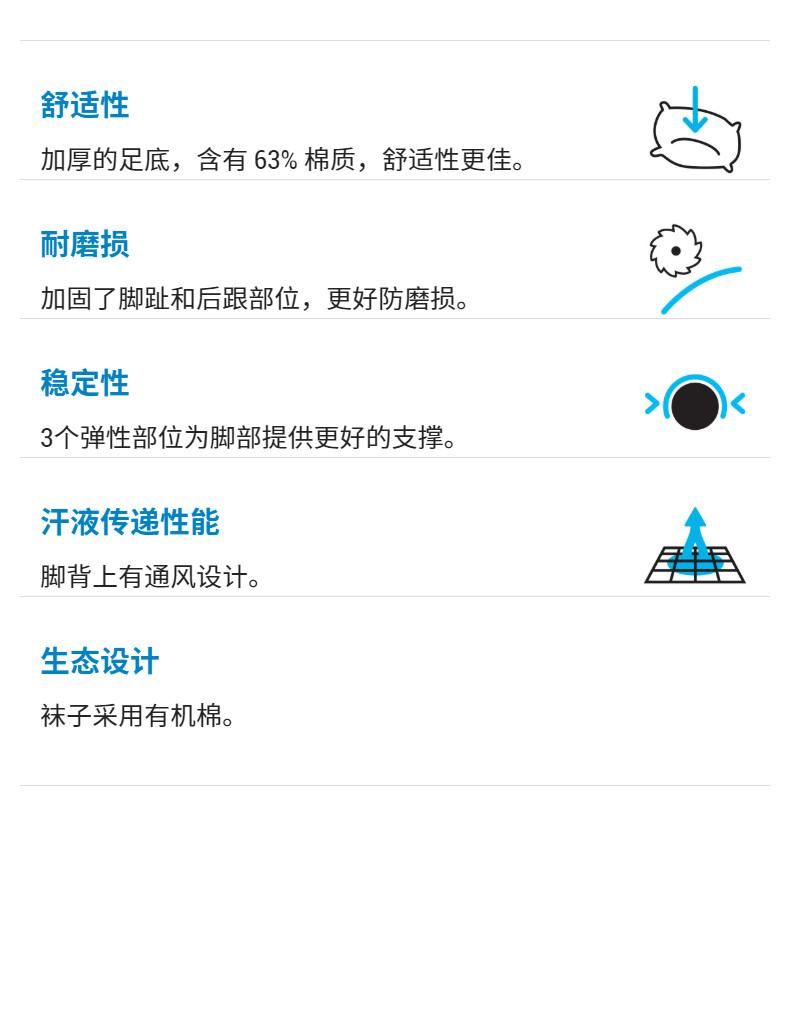 舒适性

加厚的足底，含有63%棉质，舒适性更佳。

耐磨损

加固了脚趾和后跟部位，更好防磨损。

稳定性

3个弹性部位为脚部提供更好的支撑。

汗液传递性能

脚背上有通风设计。

生态设计

袜子采用有机棉。