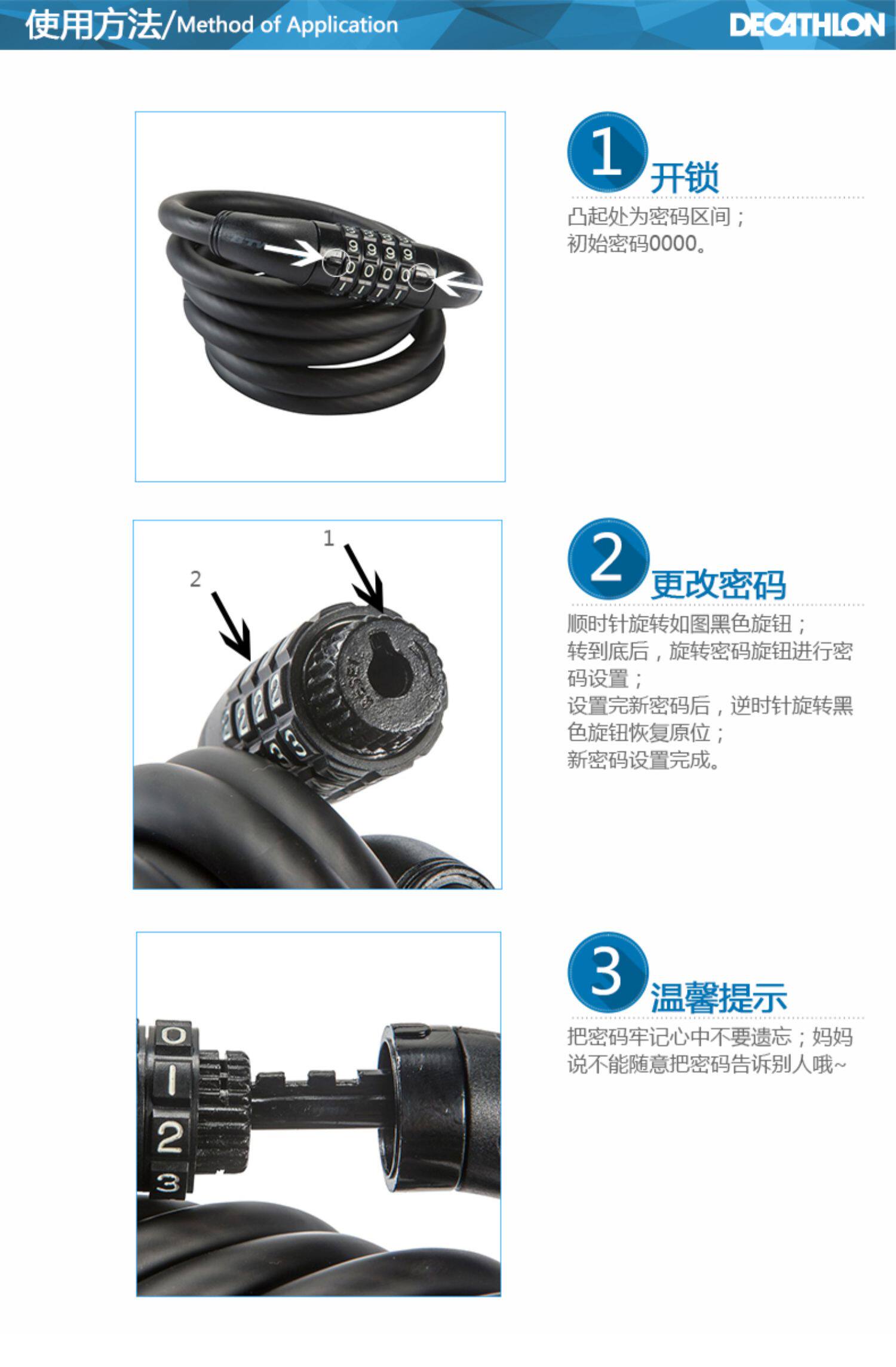 使用方法/Method of Application

DECATHLON

1 开锁

凸起处为密码区间；
初始密码0000。

1

2

2 更改密码

顺时针旋转如图黑色旋钮；
转到底后，旋转密码旋钮进行密码设置；
设置完新密码后，逆时针旋转黑色旋钮恢复原位；
新密码设置完成。

3 温馨提示

把密码牢记心中不要遗忘；妈妈说不能随意把密码告诉别人哦~