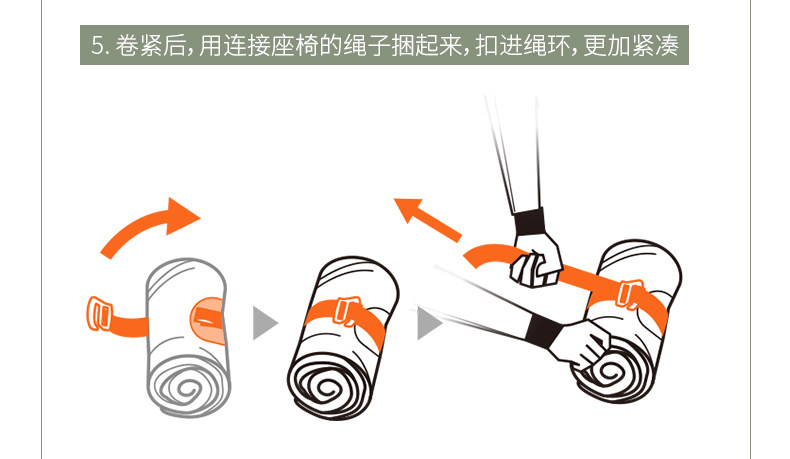 5. 卷紧后，用连接座椅的绳子捆起来，扣进绳环，更加紧凑