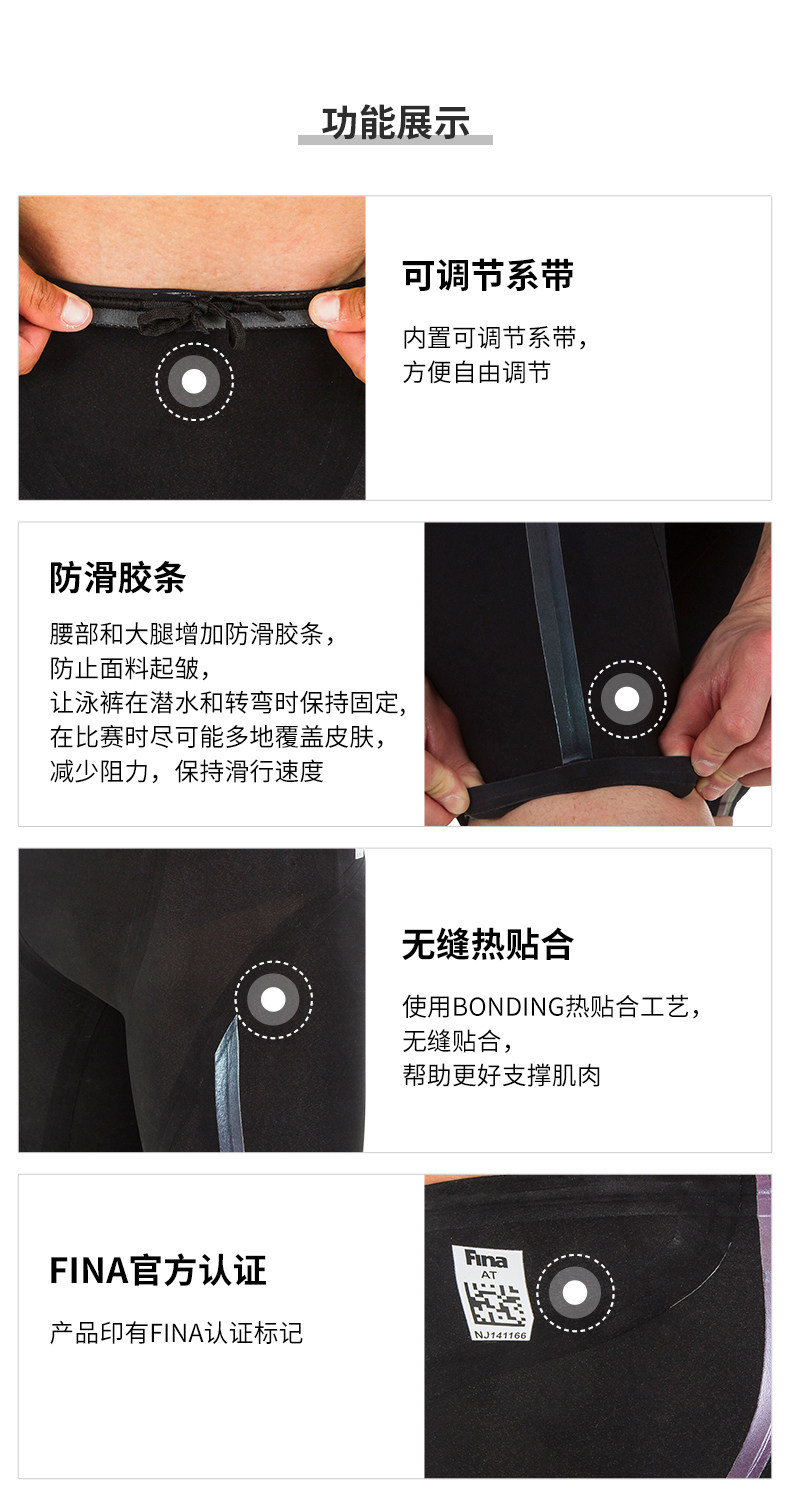 功能展示

可调节系带

内置可调节系带，
方便自由调节

防滑胶条

腰部和大腿增加防滑胶条，
防止面料起皱，
让泳裤在潜水和转弯时保持固定，
在比赛时尽可能多地覆盖皮肤，
减少阻力，保持滑行速度

无缝热贴合

使用BONDING热贴合工艺，
无缝贴合，
帮助更好支撑肌肉

FINA官方认证

产品印有FINA认证标记

Fina
AT
NJ141166