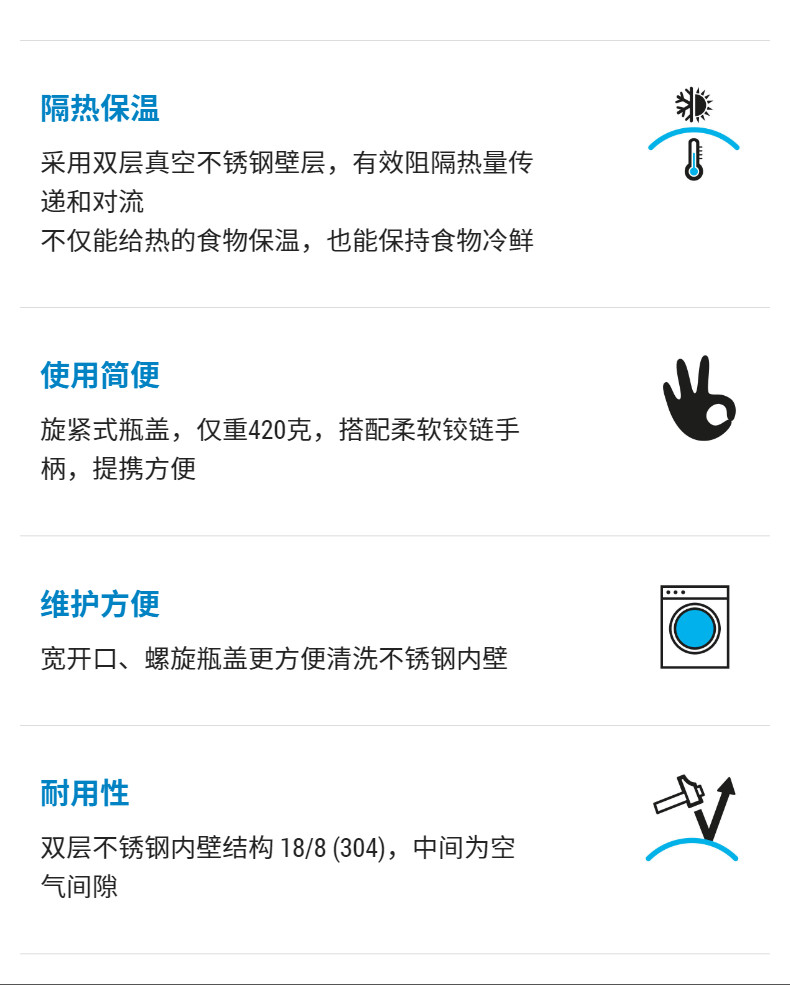 隔热保温

采用双层真空不锈钢壁层，有效阻隔热量传递和对流
不仅能给热的食物保温，也能保持食物冷鲜

使用简便

旋紧式瓶盖，仅重420克，搭配柔软铰链手柄，提携方便

维护方便

宽开口、螺旋瓶盖更方便清洗不锈钢内壁

耐用性

双层不锈钢内壁结构18/8 (304)，中间为空气间隙