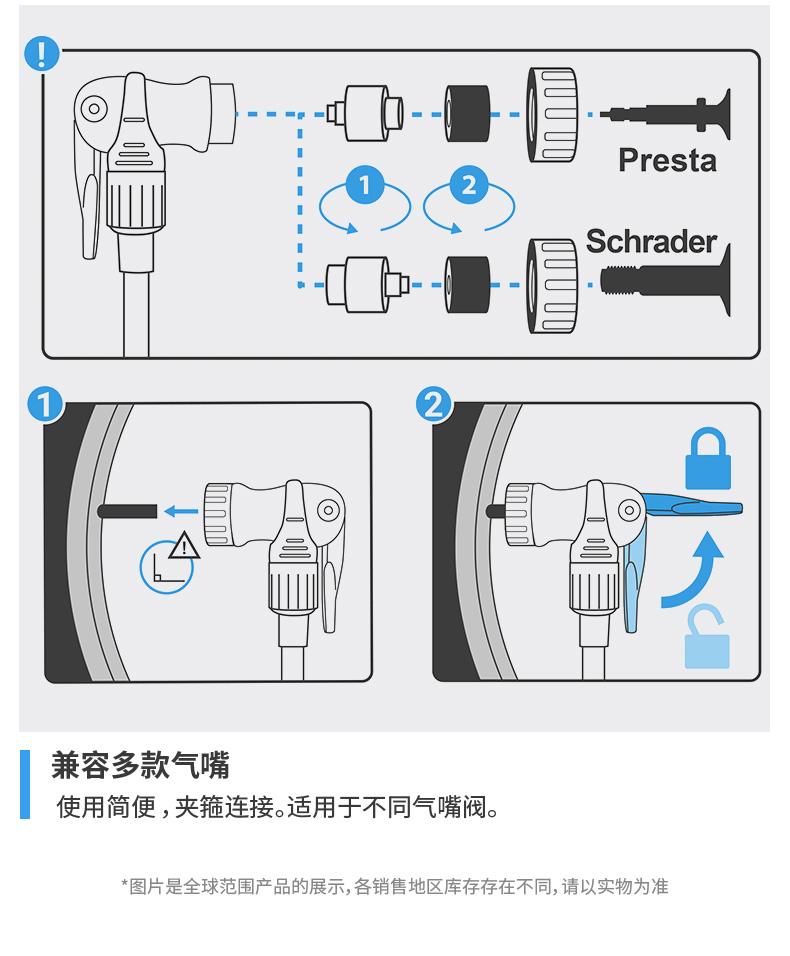 !

1

2

Presta

Schrader

1

2

兼容多款气嘴

使用简便，夹箍连接。适用于不同气嘴阀。

*图片是全球范围产品的展示，各销售地区库存存在不同，请以实物为准