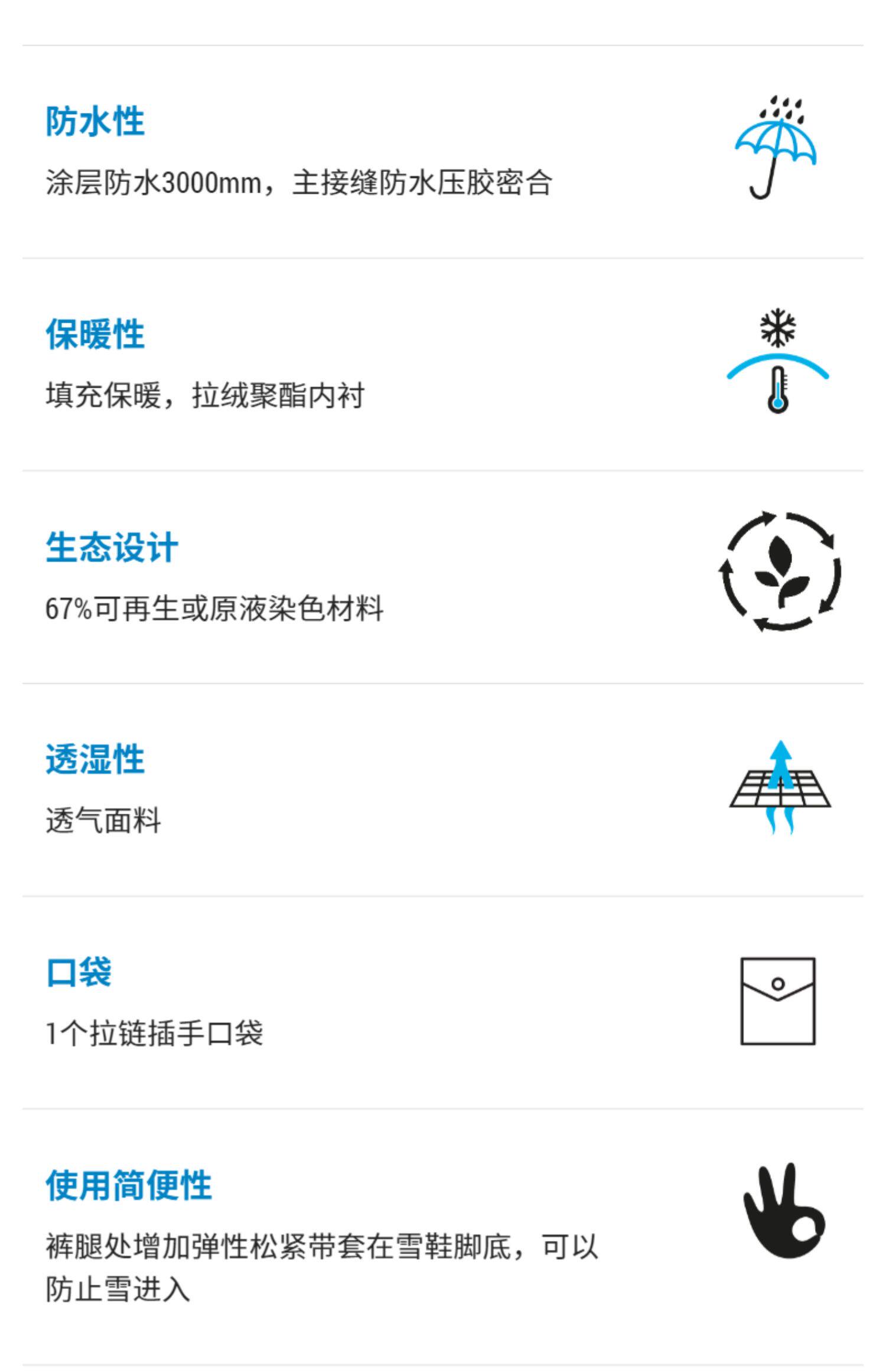 防水性

涂层防水3000mm，主接缝防水压胶密合

保暖性

填充保暖，拉绒聚酯内衬

生态设计

67%可再生或原液染色材料

透湿性

透气面料

口袋

1个拉链插手口袋

使用简便性

裤腿处增加弹性松紧带套在雪鞋脚底，可以防止雪进入