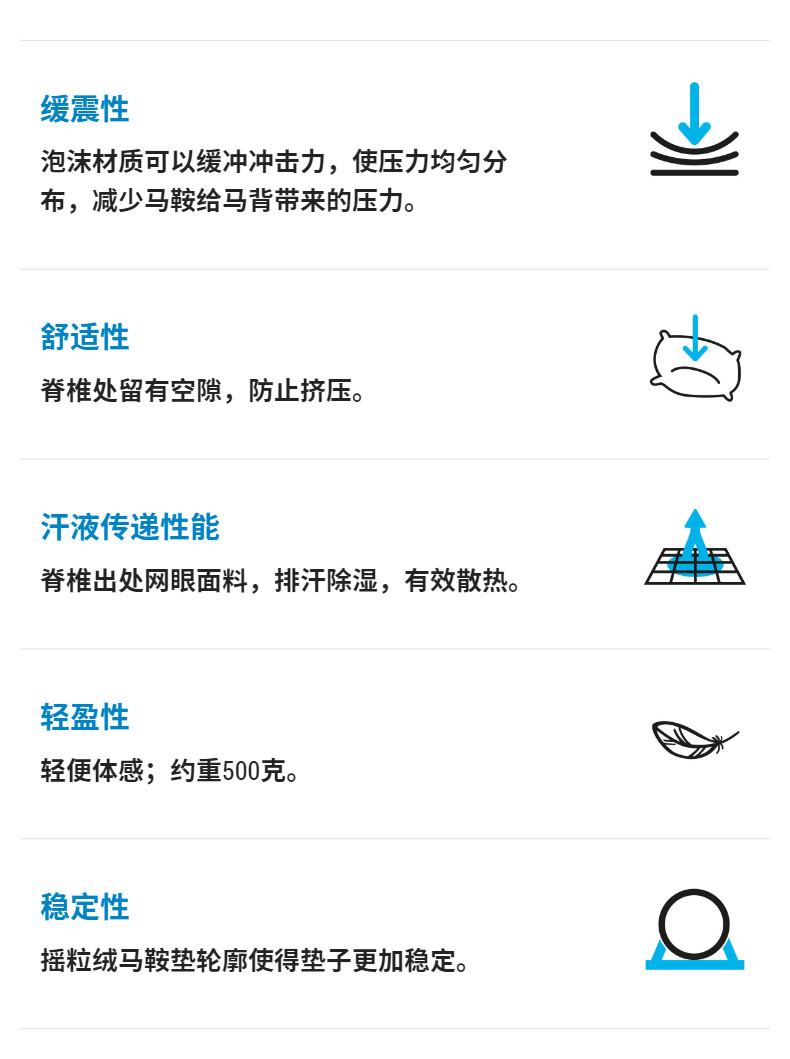 缓震性

泡沫材质可以缓冲冲击力，使压力均匀分布，减少马鞍给马背带来的压力。

舒适性

脊椎处留有空隙，防止挤压。

汗液传递性能

脊椎出处网眼面料，排汗除湿，有效散热。

轻盈性

轻便体感；约重500克。

稳定性

摇粒绒马鞍垫轮廓使得垫子更加稳定。