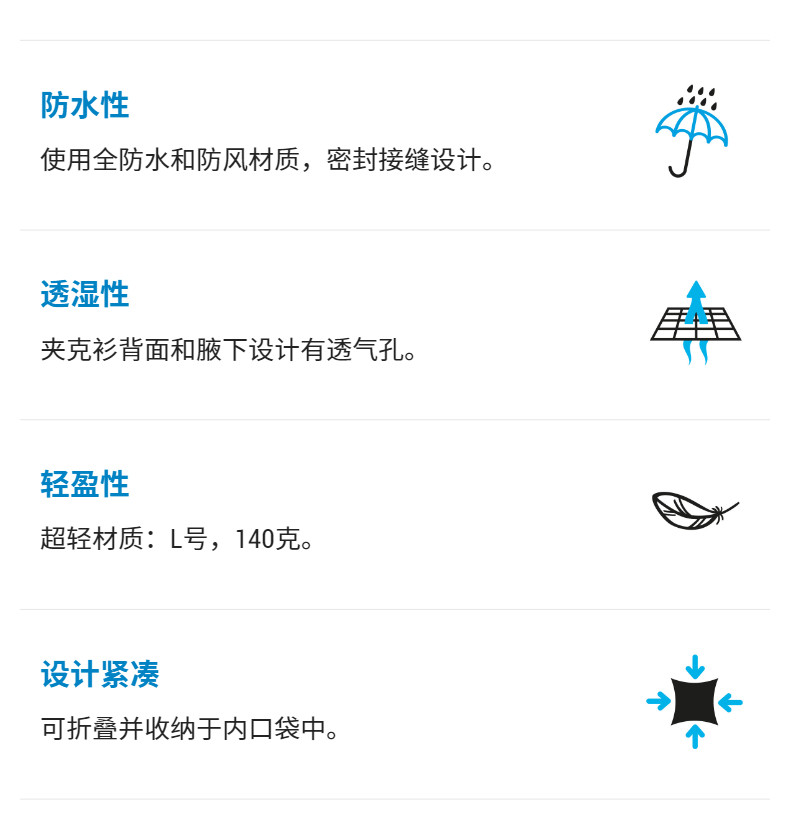 防水性

使用全防水和防风材质，密封接缝设计。

透湿性

夹克衫背面和腋下设计有透气孔。

轻盈性

超轻材质：L号，140克。

设计紧凑

可折叠并收纳于内口袋中。