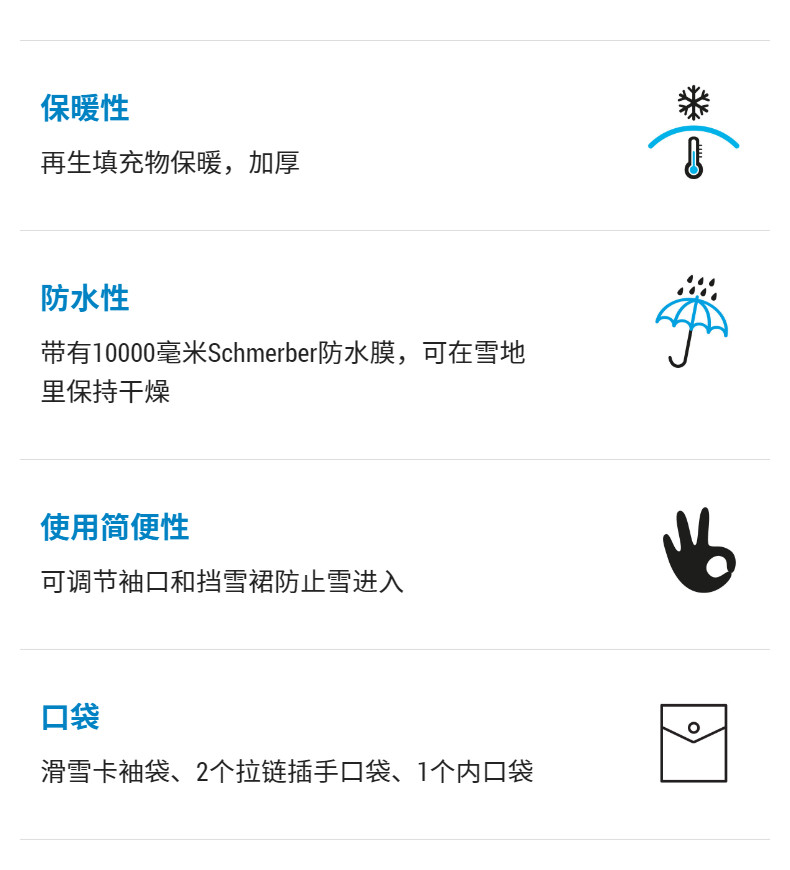 保暖性

再生填充物保暖，加厚

防水性

带有10000毫米Schmerber防水膜，可在雪地里保持干燥

使用简便性

可调节袖口和挡雪裙防止雪进入

口袋

滑雪卡袖袋、2个拉链插手口袋、1个内口袋