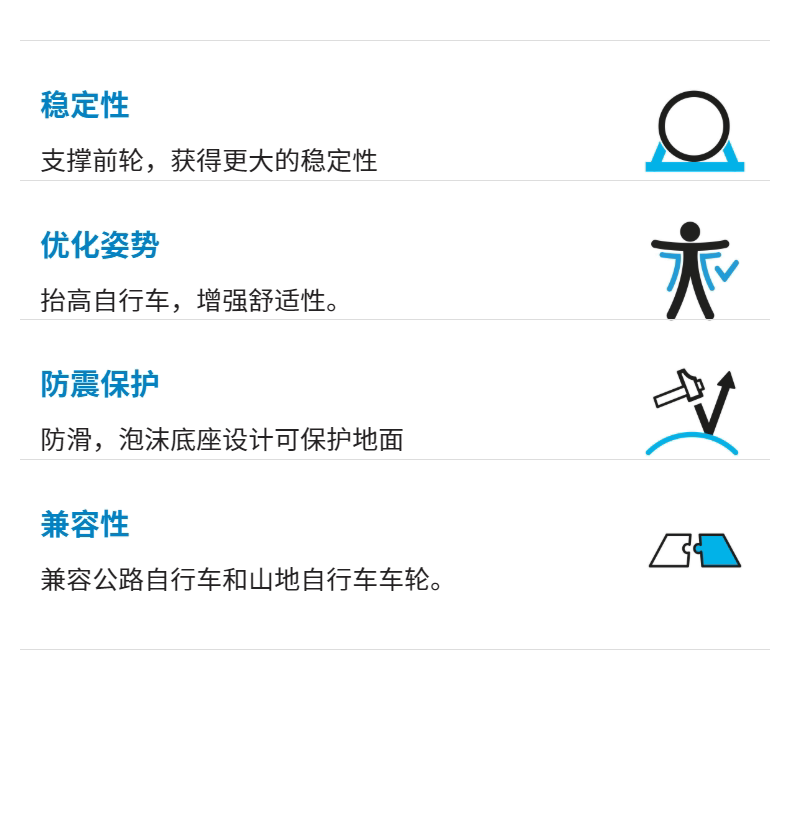 稳定性

支撑前轮，获得更大的稳定性

优化姿势

抬高自行车，增强舒适性。

防震保护

防滑，泡沫底座设计可保护地面

兼容性

兼容公路自行车和山地自行车车轮。