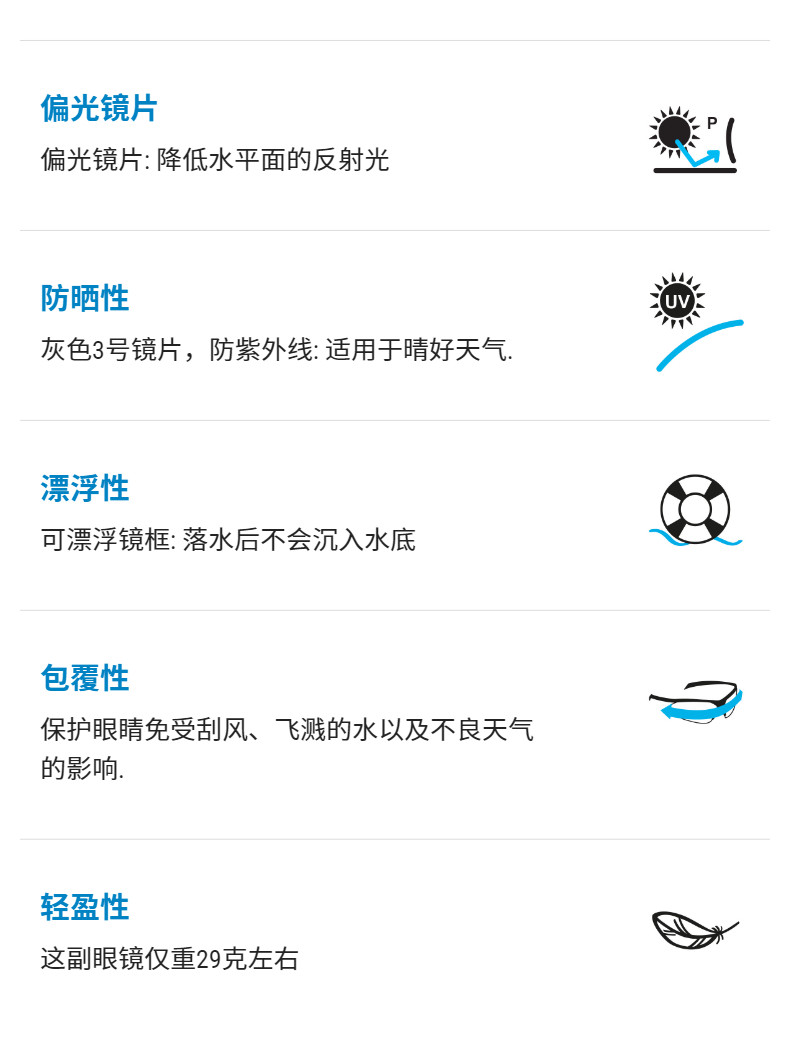 偏光镜片

偏光镜片: 降低水平面的反射光

P

防晒性

灰色3号镜片，防紫外线: 适用于晴好天气.

UV

漂浮性

可漂浮镜框: 落水后不会沉入水底

包覆性

保护眼睛免受刮风、飞溅的水以及不良天气的影响.

轻盈性

这副眼镜仅重29克左右