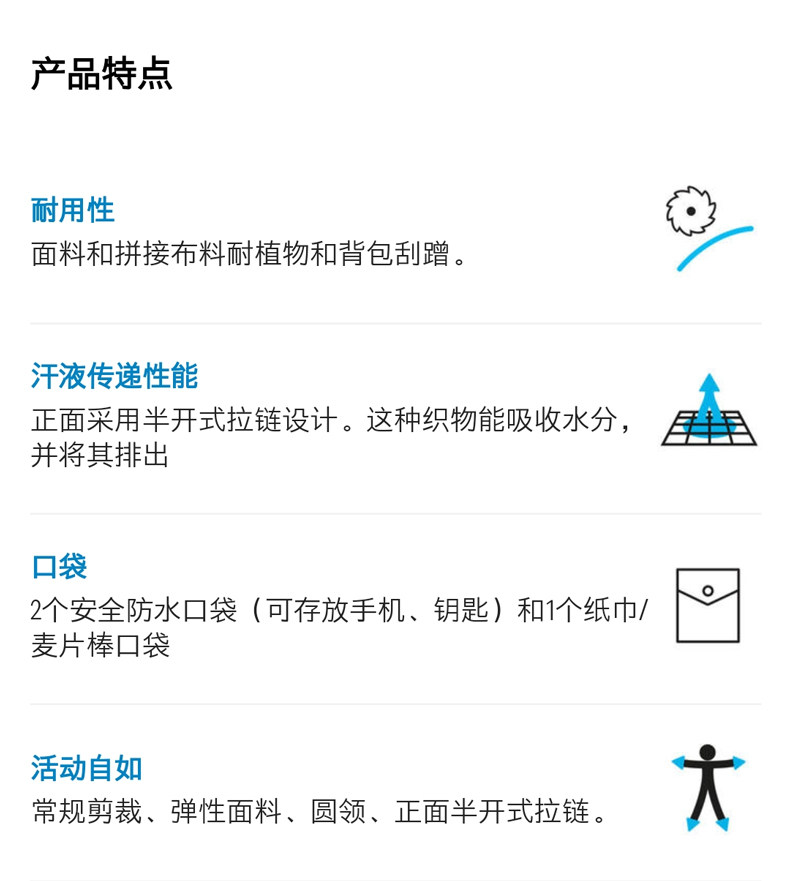 产品特点

耐用性
面料和拼接布料耐植物和背包刮蹭。

汗液传递性能
正面采用半开式拉链设计。这种织物能吸收水分，并将其排出

口袋
2个安全防水口袋（可存放手机、钥匙）和1个纸巾/麦片棒口袋

活动自如
常规剪裁、弹性面料、圆领、正面半开式拉链。