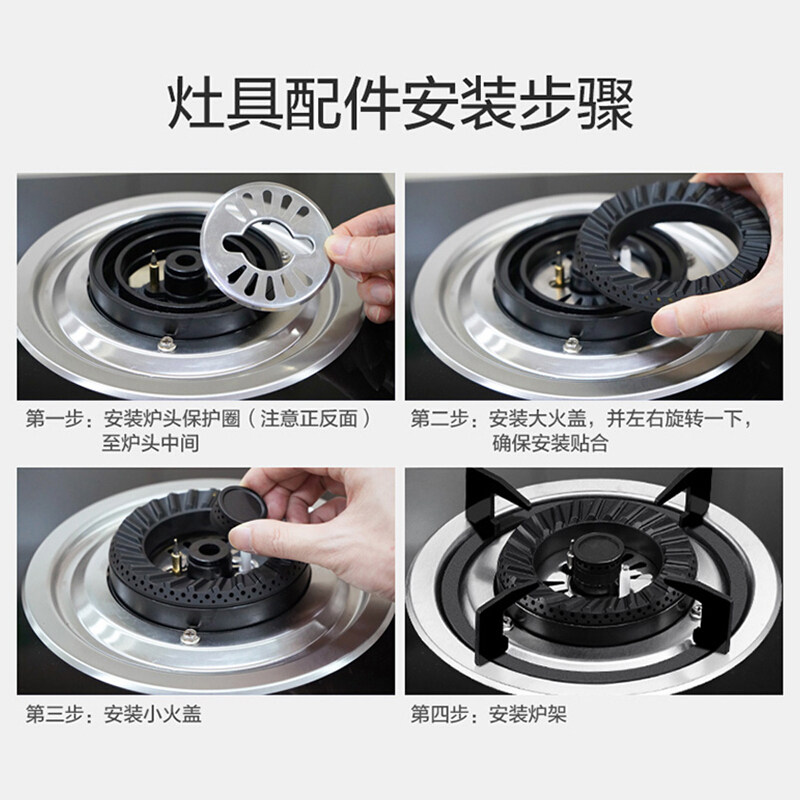 灶具配件安装步骤

第一步：安装炉头保护圈（注意正反面）至炉头中间

第二步：安装大火盖，并左右旋转一下，确保安装贴合

第三步：安装小火盖

第四步：安装炉架