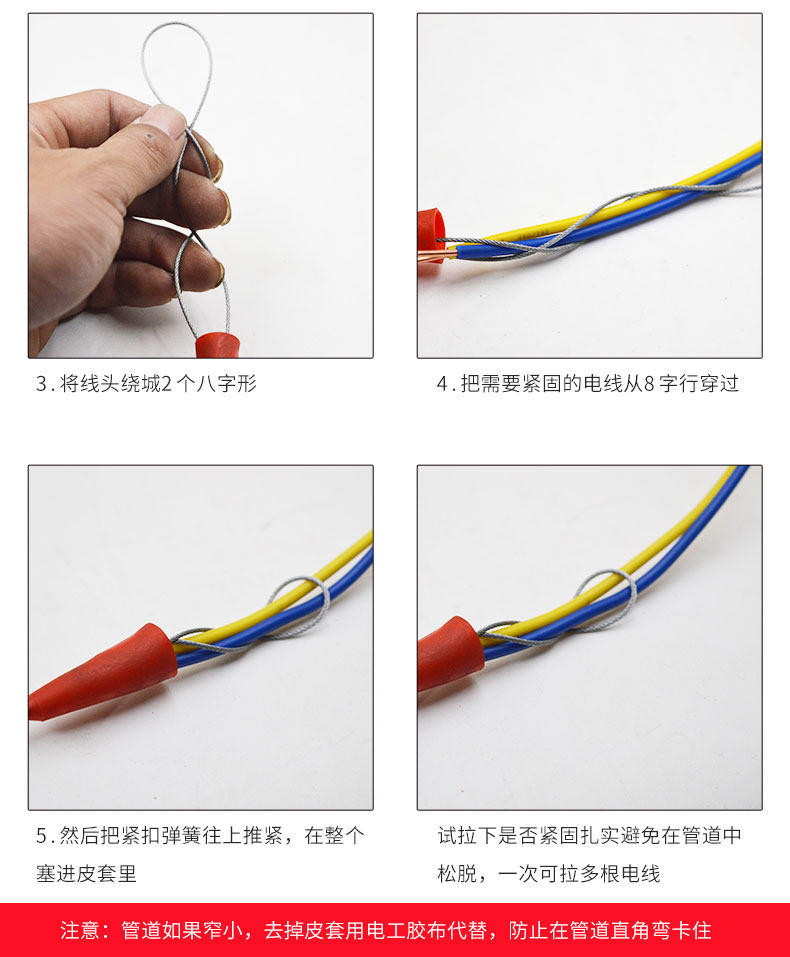 3.将线头绕城2个八字形

4.把需要紧固的电线从8字行穿过

5.然后把紧扣弹簧往上推紧，在整个塞进皮套里

试拉下是否紧固扎实避免在管道中松脱，一次可拉多根电线

注意：管道如果窄小，去掉皮套用电工胶布代替，防止在管道直角弯卡住