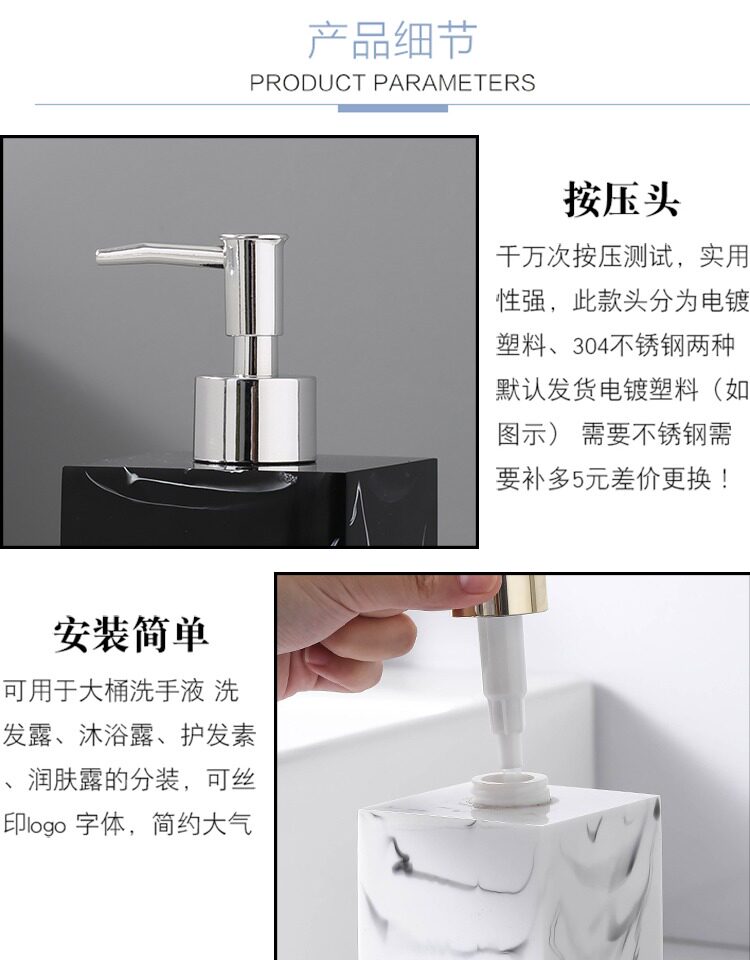 产品细节
PRODUCT PARAMETERS

按压头

千万次按压测试，实用性强，此款头分为电镀塑料、304不锈钢两种默认发货电镀塑料（如图示） 需要不锈钢需要补多5元差价更换！

安装简单

可用于大桶洗手液 洗发露、沐浴露、护发素、润肤露的分装，可丝印logo 字体，简约大气