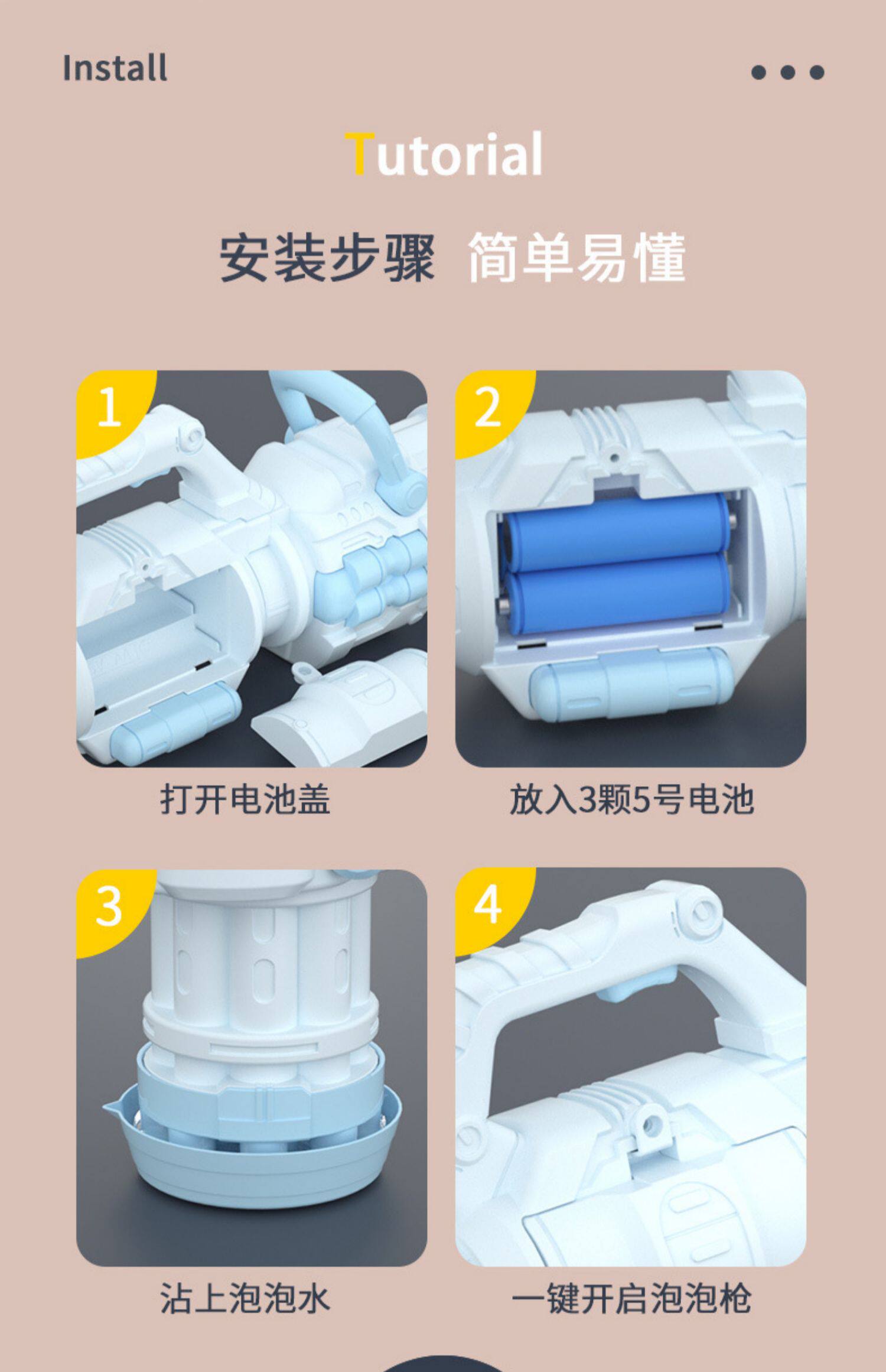 Install

Tutorial

安装步骤 简单易懂

1

打开电池盖

2

放入3颗5号电池

3

沾上泡泡水

4

一键开启泡泡枪