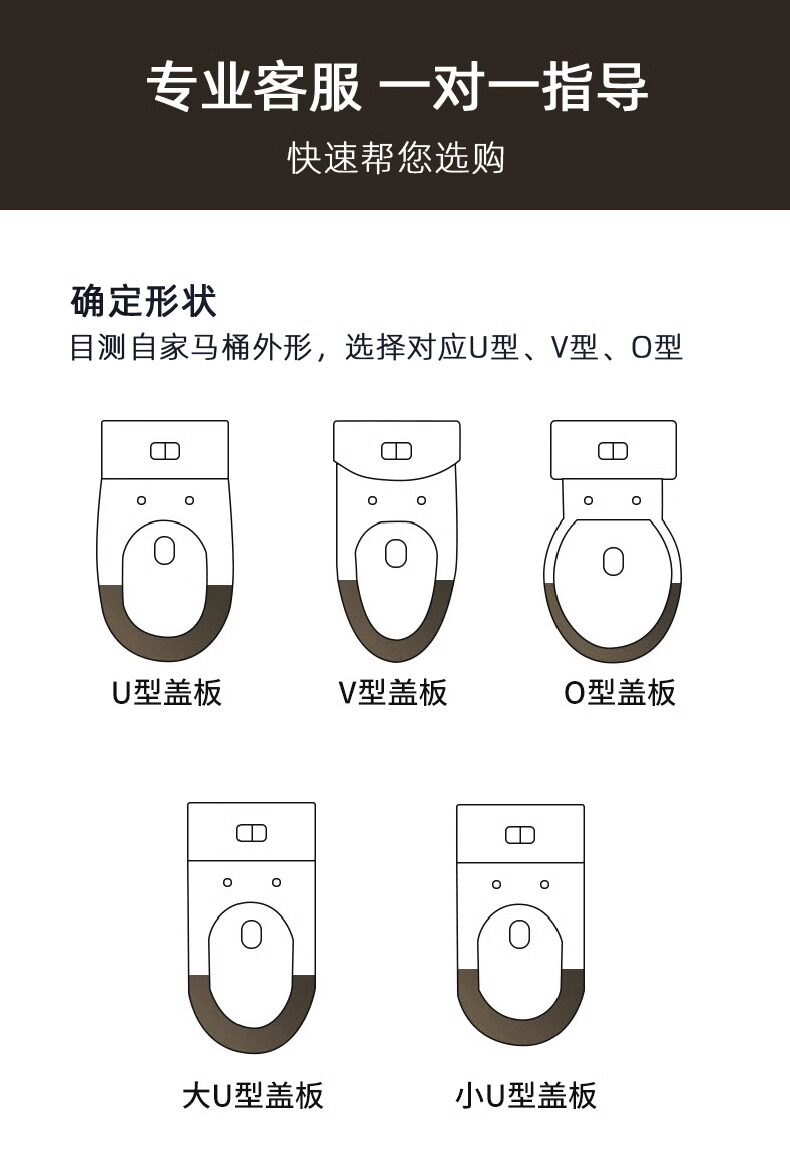 专业客服 一对一指导

快速帮您选购

确定形状

目测自家马桶外形，选择对应U型、V型、O型

U型盖板

V型盖板

O型盖板

大U型盖板

小U型盖板