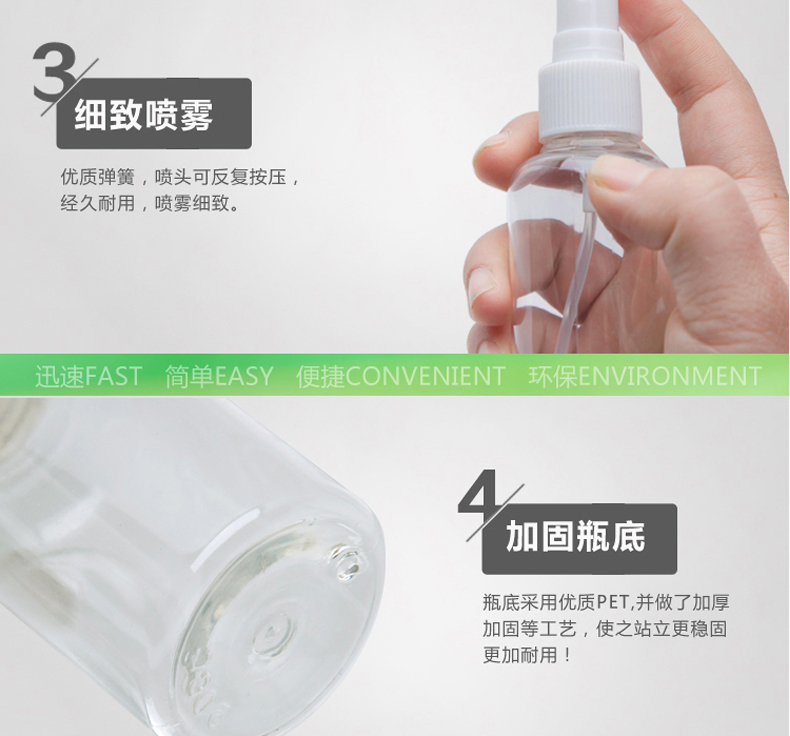 3

细致喷雾

优质弹簧，喷头可反复按压，经久耐用，喷雾细致。

迅速FAST 简单EASY 便捷CONVENIENT 环保ENVIRONMENT

4

加固瓶底

瓶底采用优质PET,并做了加厚加固等工艺，使之站立更稳固更加耐用！