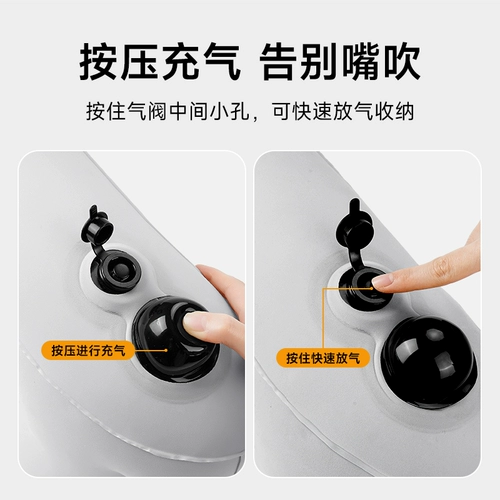 按压充气 告别嘴吹

按住气阀中间小孔，可快速放气收纳

按压进行充气

按住快速放气