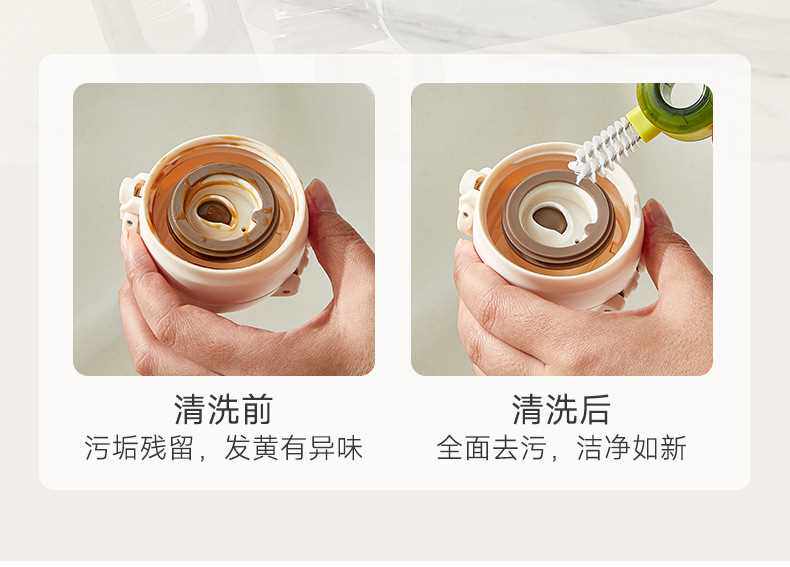 清洗前
污垢残留，发黄有异味

清洗后
全面去污，洁净如新