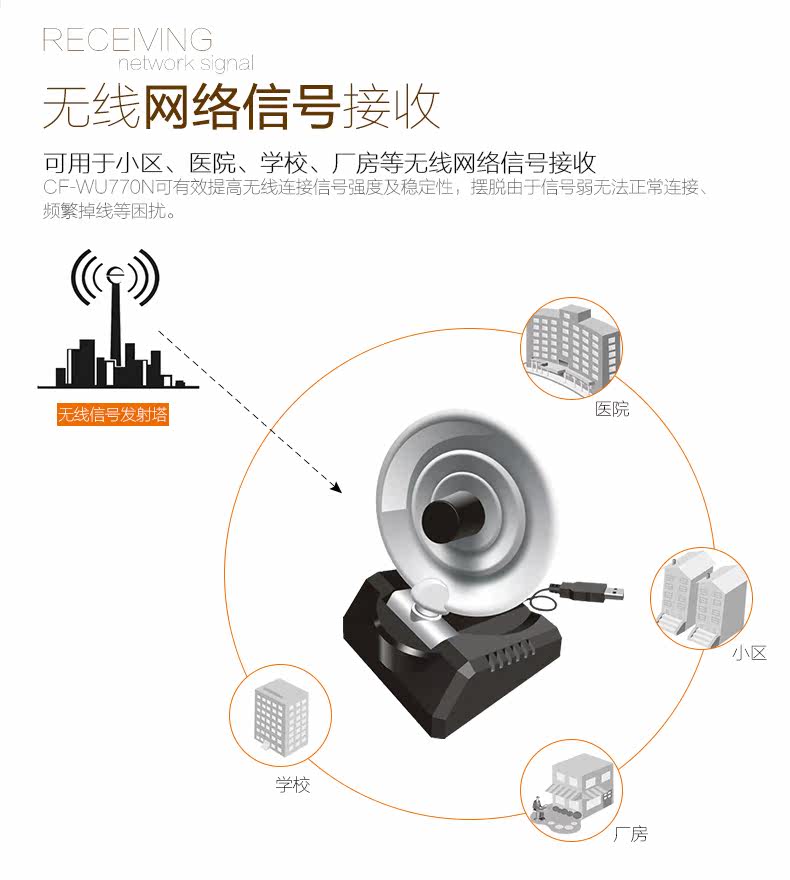 RECEIVING
network signal

无线网络信号接收

可用于小区、医院、学校、厂房等无线网络信号接收
CF-WU770N可有效提高无线连接信号强度及稳定性，摆脱由于信号弱无法正常连接、频繁掉线等困扰。

无线信号发射塔

医院

小区

学校

厂房