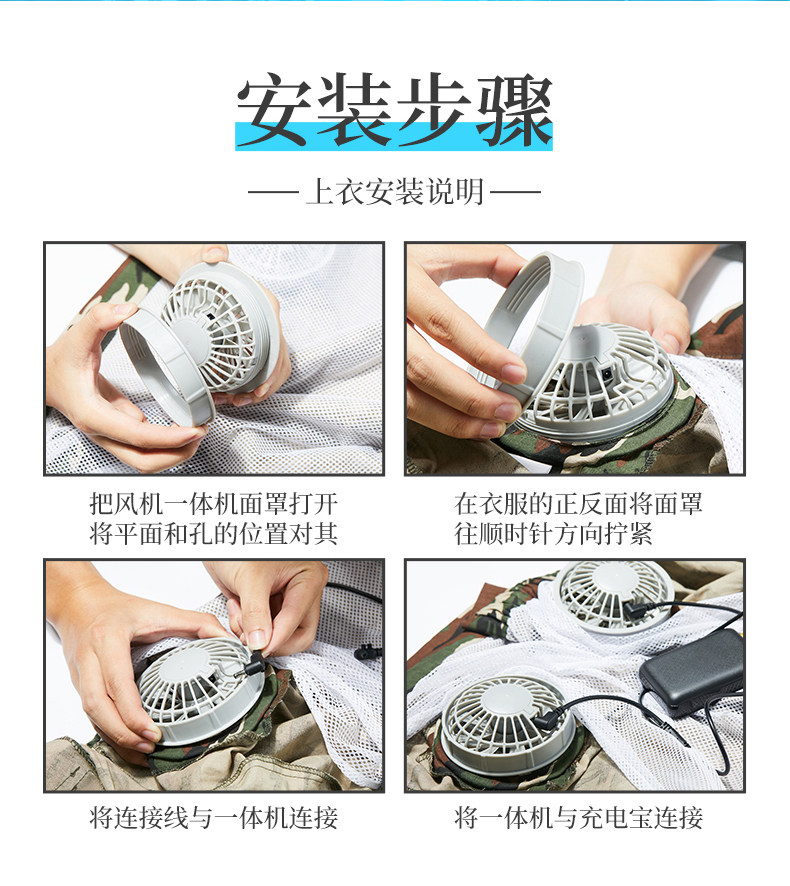 安装步骤

— 上衣安装说明 —

把风机一体机面罩打开
将平面和孔的位置对其

在衣服的正反面将面罩
往顺时针方向拧紧

将连接线与一体机连接

将一体机与充电宝连接