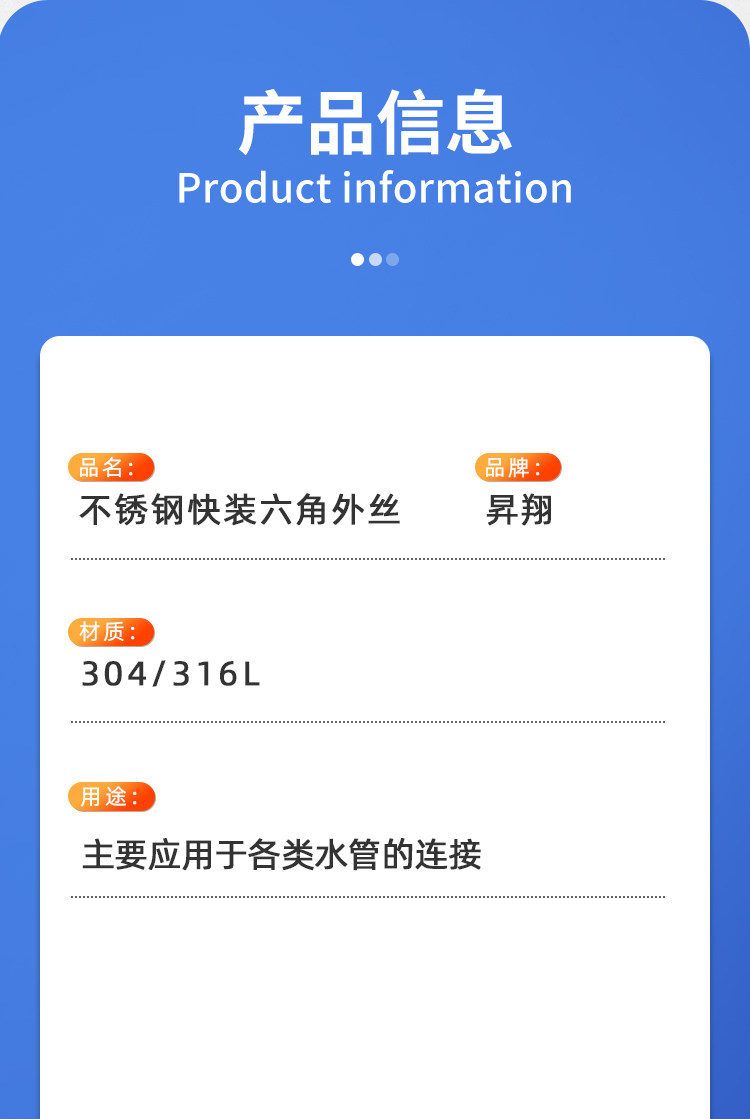 产品信息
Product information

品名:
不锈钢快装六角外丝

品牌:
昇翔

材质:
304/316L

用途:
主要应用于各类水管的连接