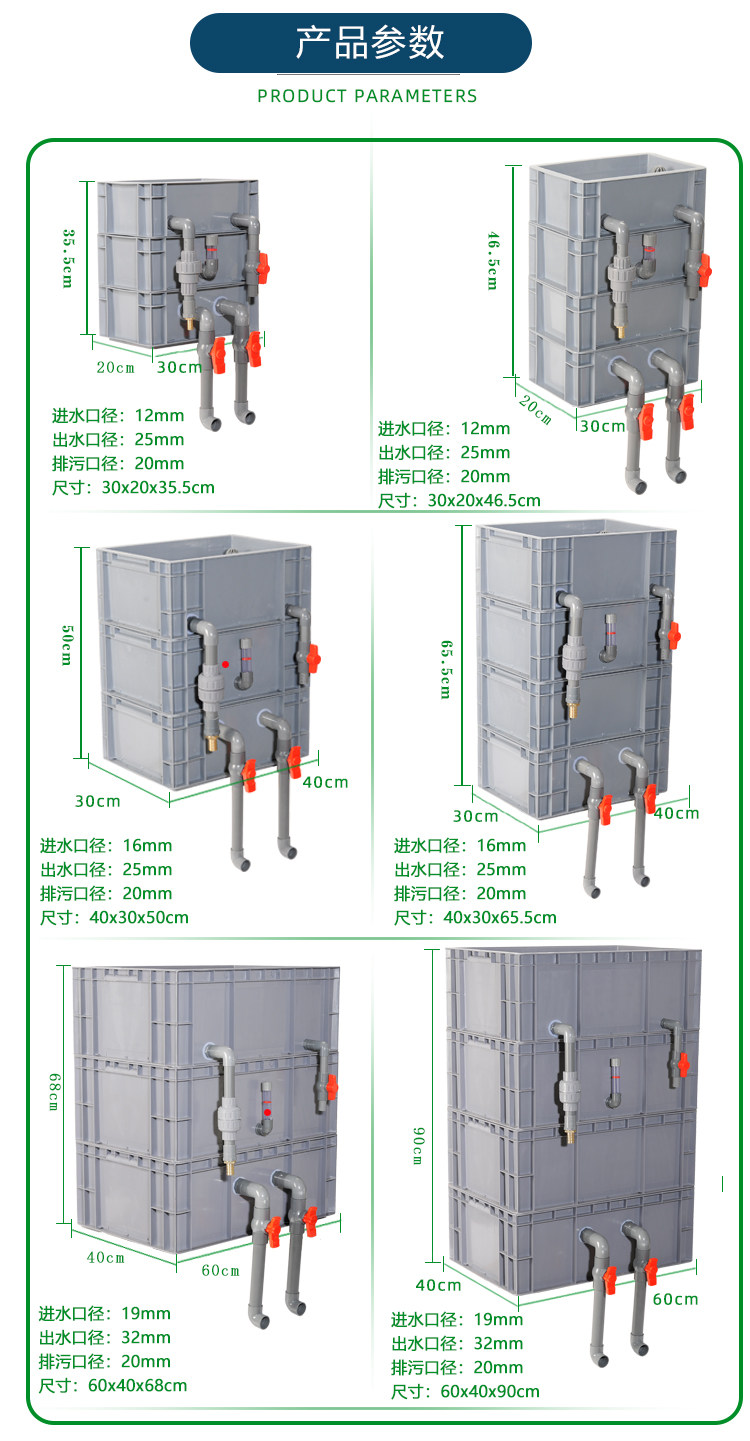 产品参数

PRODUCT PARAMETERS

35.5cm
20cm
30cm
进水口径：12mm
出水口径：25mm
排污口径：20mm
尺寸：30x20x35.5cm

46.5cm
20cm
30cm
进水口径：12mm
出水口径：25mm
排污口径：20mm
尺寸：30x20x46.5cm

50cm
30cm
40cm
进水口径：16mm
出水口径：25mm
排污口径：20mm
尺寸：40x30x50cm

65.5cm
30cm
40cm
进水口径：16mm
出水口径：25mm
排污口径：20mm
尺寸：40x30x65.5cm

68cm
40cm
60cm
进水口径：19mm
出水口径：32mm
排污口径：20mm
尺寸：60x40x68cm

90cm
40cm
60cm
进水口径：19mm
出水口径：32mm
排污口径：20mm
尺寸：60x40x90cm