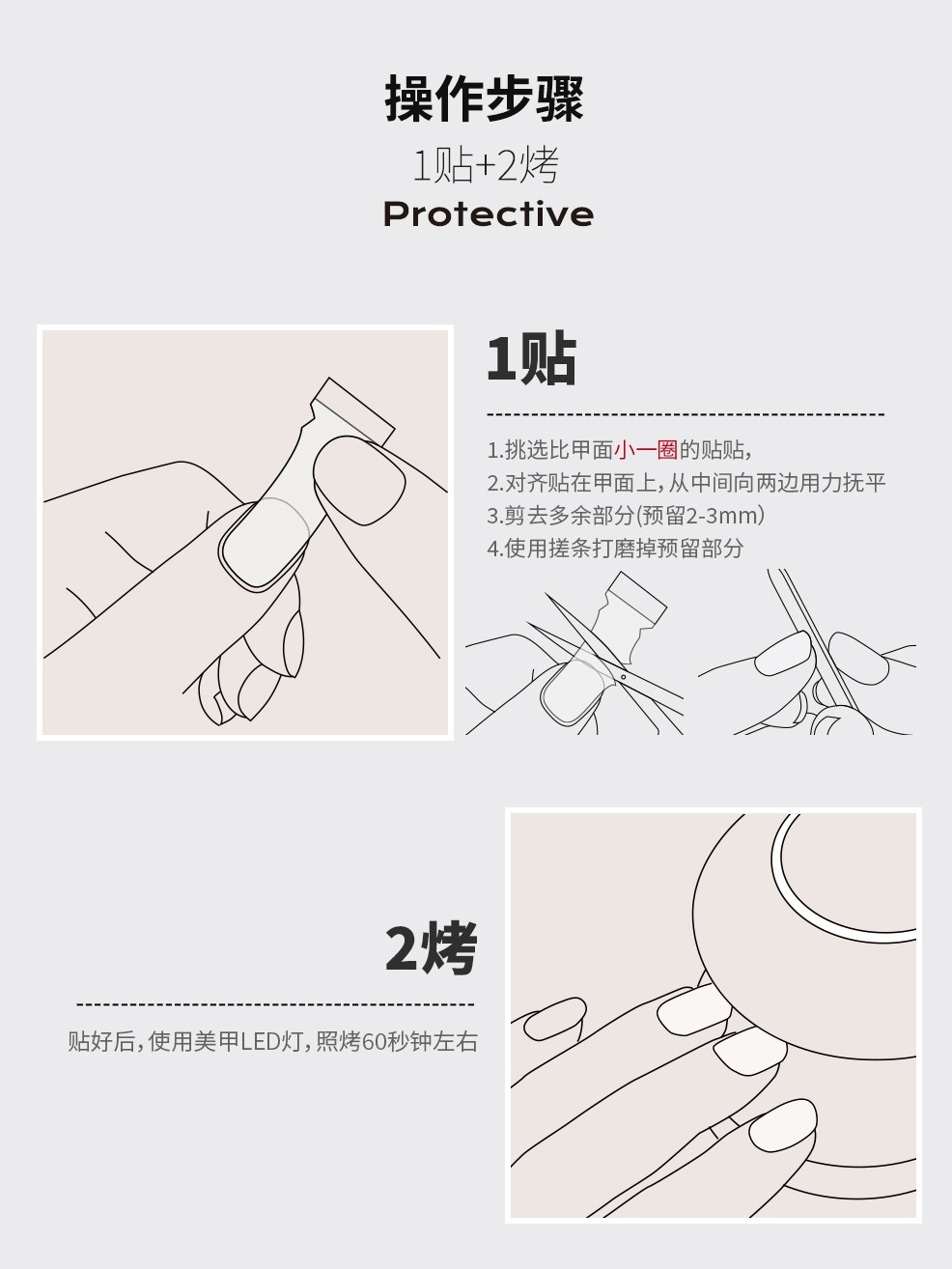 操作步骤

1贴+2烤

Protective

1贴

1.挑选比甲面小一圈的贴贴，
2.对齐贴在甲面上，从中间向两边用力抚平
3.剪去多余部分(预留2-3mm)
4.使用搓条打磨掉预留部分

2烤

贴好后，使用美甲LED灯，照烤60秒钟左右